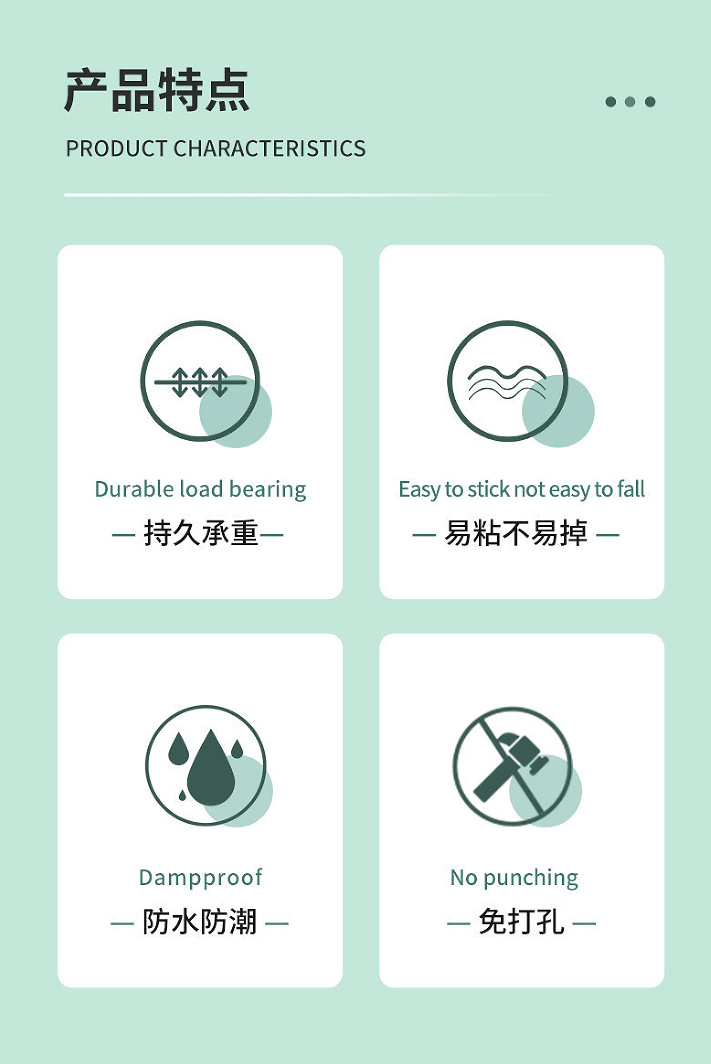 产品特点

PRODUCT CHARACTERISTICS

Durable load bearing

— 持久承重—

Easy to stick not easy to fall

— 易粘不易掉 —

Dampproof

— 防水防潮 —

No punching

— 免打孔 —