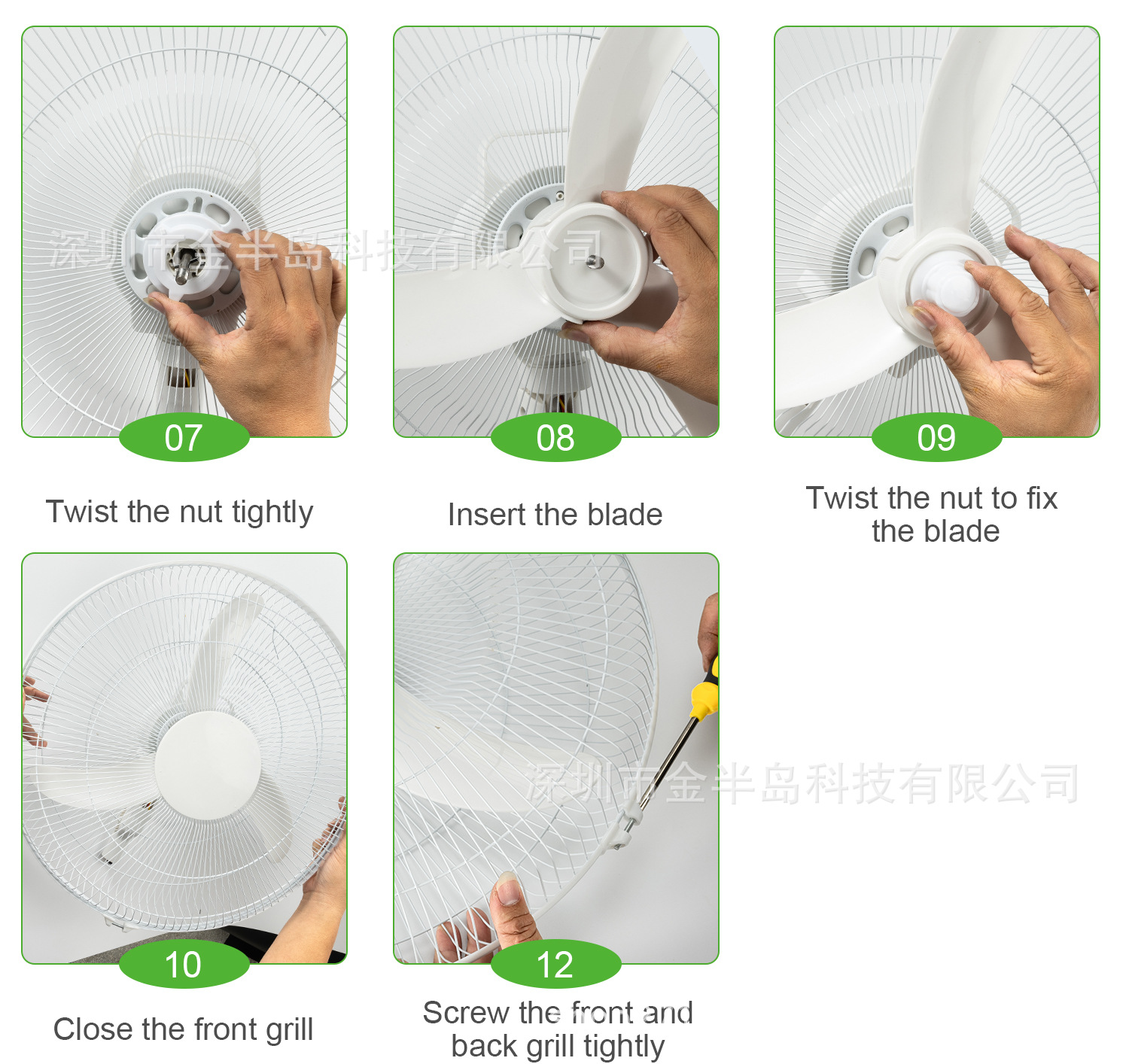 深圳市金半岛科技有限公司

07

Twist the nut tightly

08

Insert the blade

09

Twist the nut to fix the blade

10

Close the front grill

深圳市金半岛科技有限公司

12

Screw the front and back grill tightly