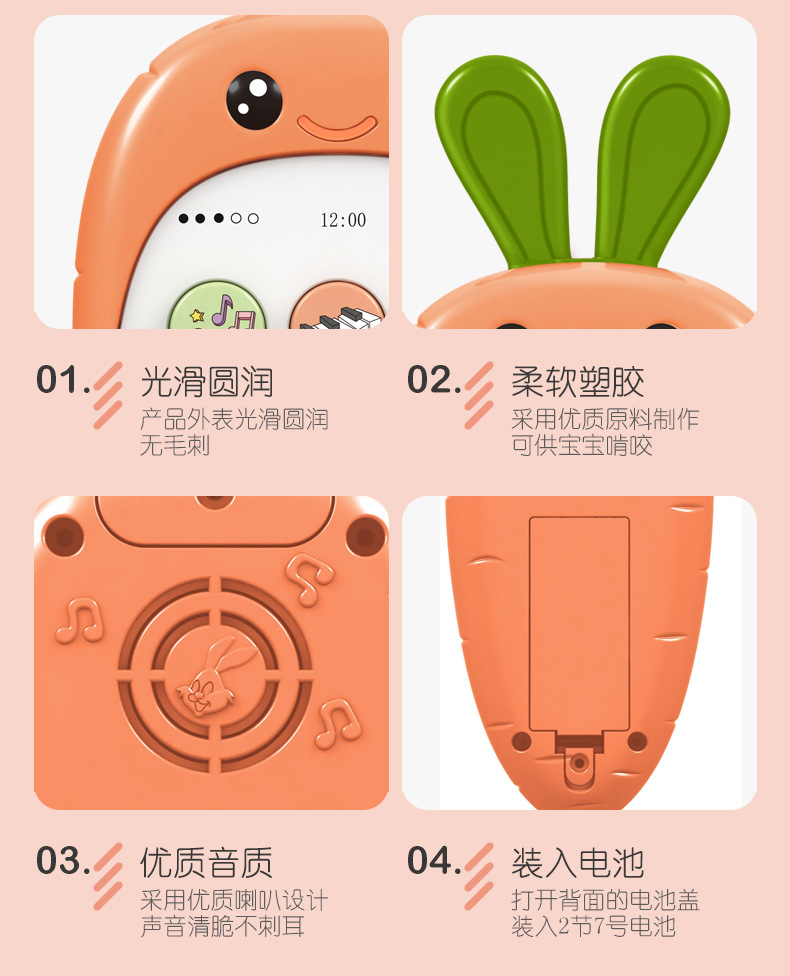 12:00

01. 光滑圆润
产品外表光滑圆润
无毛刺

02. 柔软塑胶
采用优质原料制作
可供宝宝啃咬

03. 优质音质
采用优质喇叭设计
声音清脆不刺耳

04. 装入电池
打开背面的电池盖
装入2节7号电池