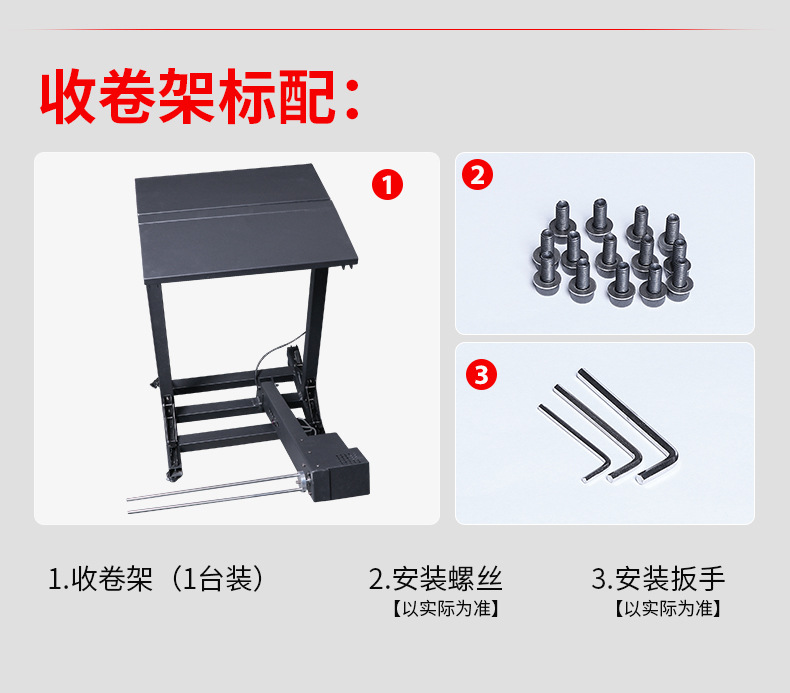 收卷架标配：

1

2

3

1.收卷架（1台装）

2.安装螺丝
【以实际为准】

3.安装扳手
【以实际为准】