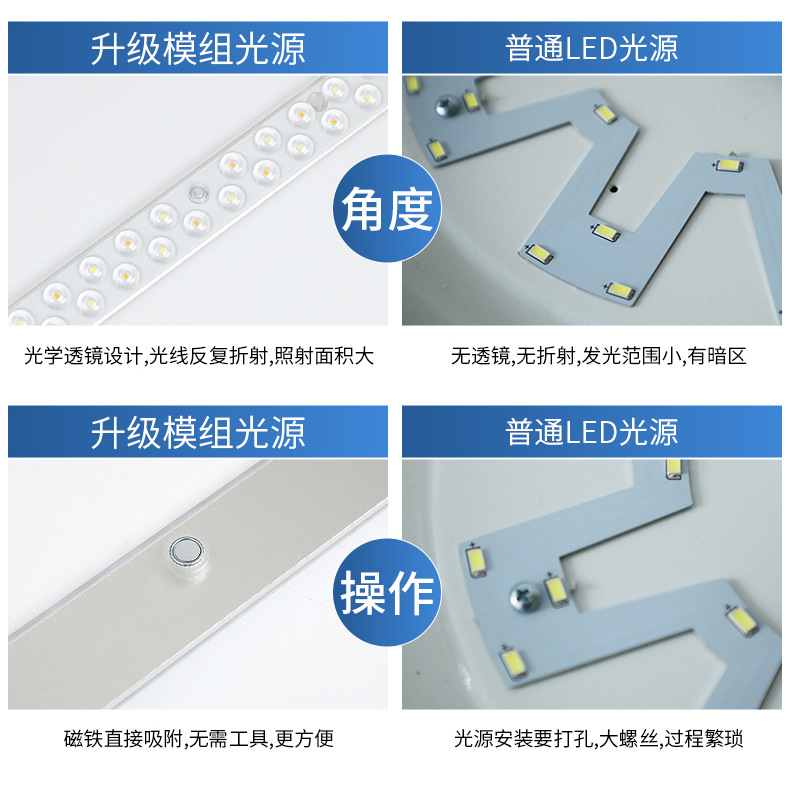 升级模组光源

普通LED光源

角度

光学透镜设计,光线反复折射,照射面积大

无透镜,无折射,发光范围小,有暗区

升级模组光源

普通LED光源

操作

磁铁直接吸附,无需工具,更方便

光源安装要打孔,大螺丝,过程繁琐