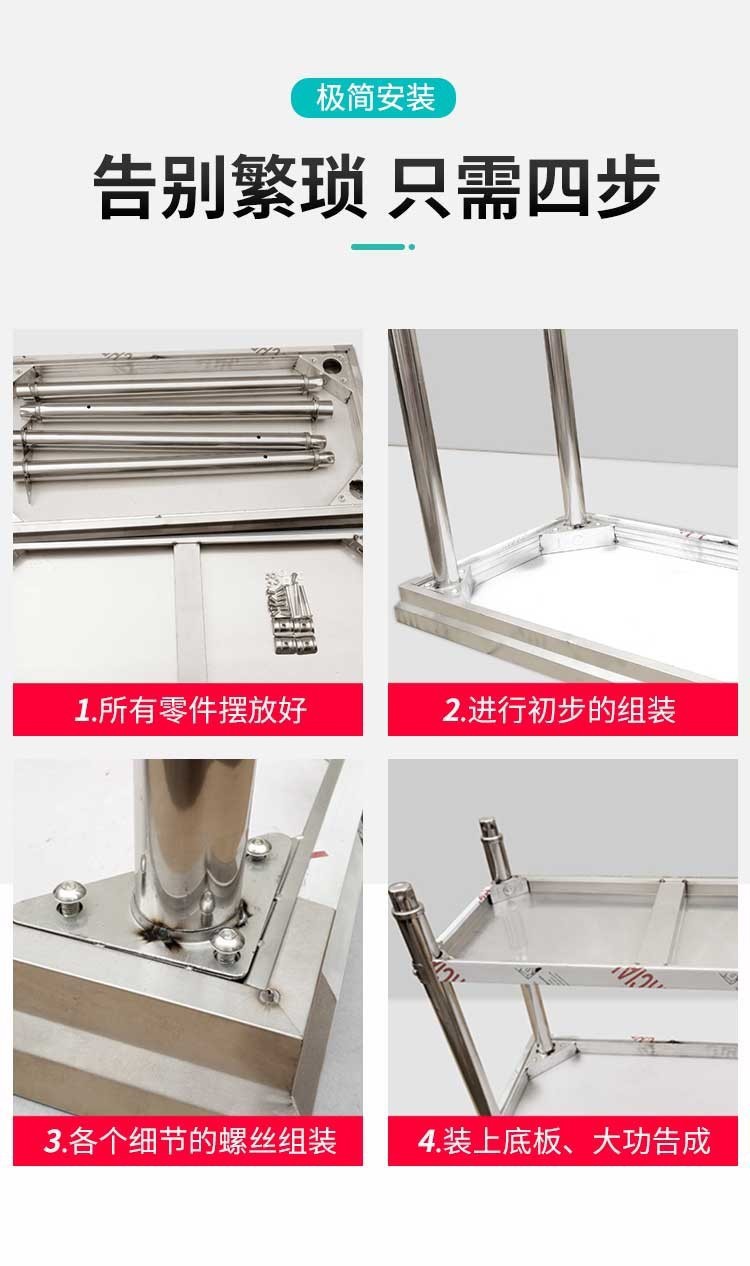 极简安装

告别繁琐 只需四步

1.所有零件摆放好

2.进行初步的组装

3.各个细节的螺丝组装

4.装上底板、大功告成