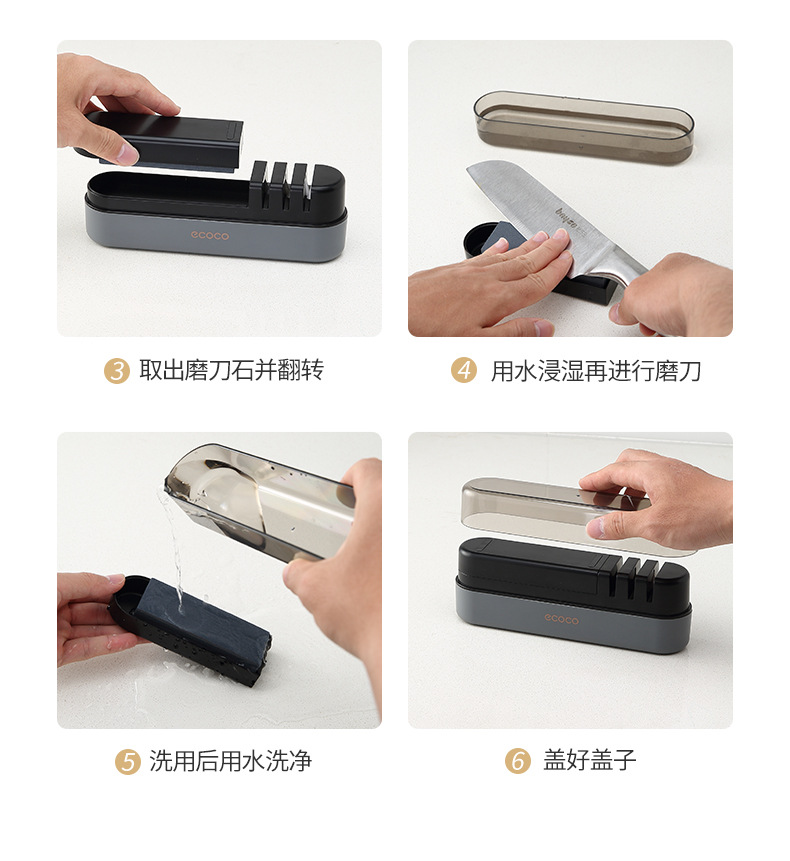 ecoco

3 取出磨刀石并翻转

4 用水浸湿再进行磨刀

5 洗用后用水洗净

ecoco

6 盖好盖子