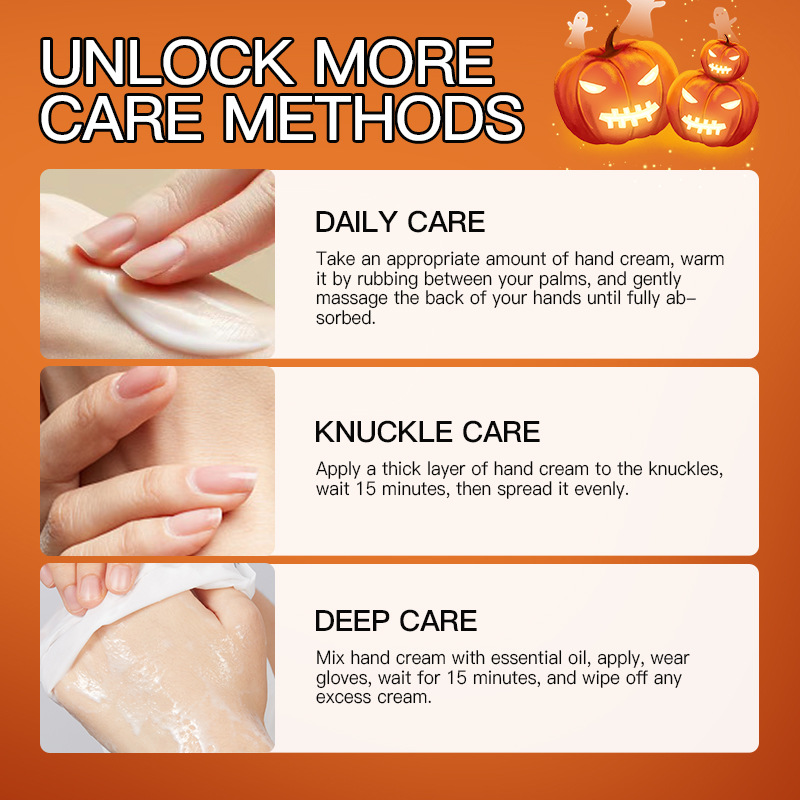 UNLOCK MORE CARE METHODS

DAILY CARE

Take an appropriate amount of hand cream, warm it by rubbing between your palms, and gently massage the back of your hands until fully absorbed.

KNUCKLE CARE

Apply a thick layer of hand cream to the knuckles, wait 15 minutes, then spread it evenly.

DEEP CARE

Mix hand cream with essential oil, apply, wear gloves, wait for 15 minutes, and wipe off any excess cream.