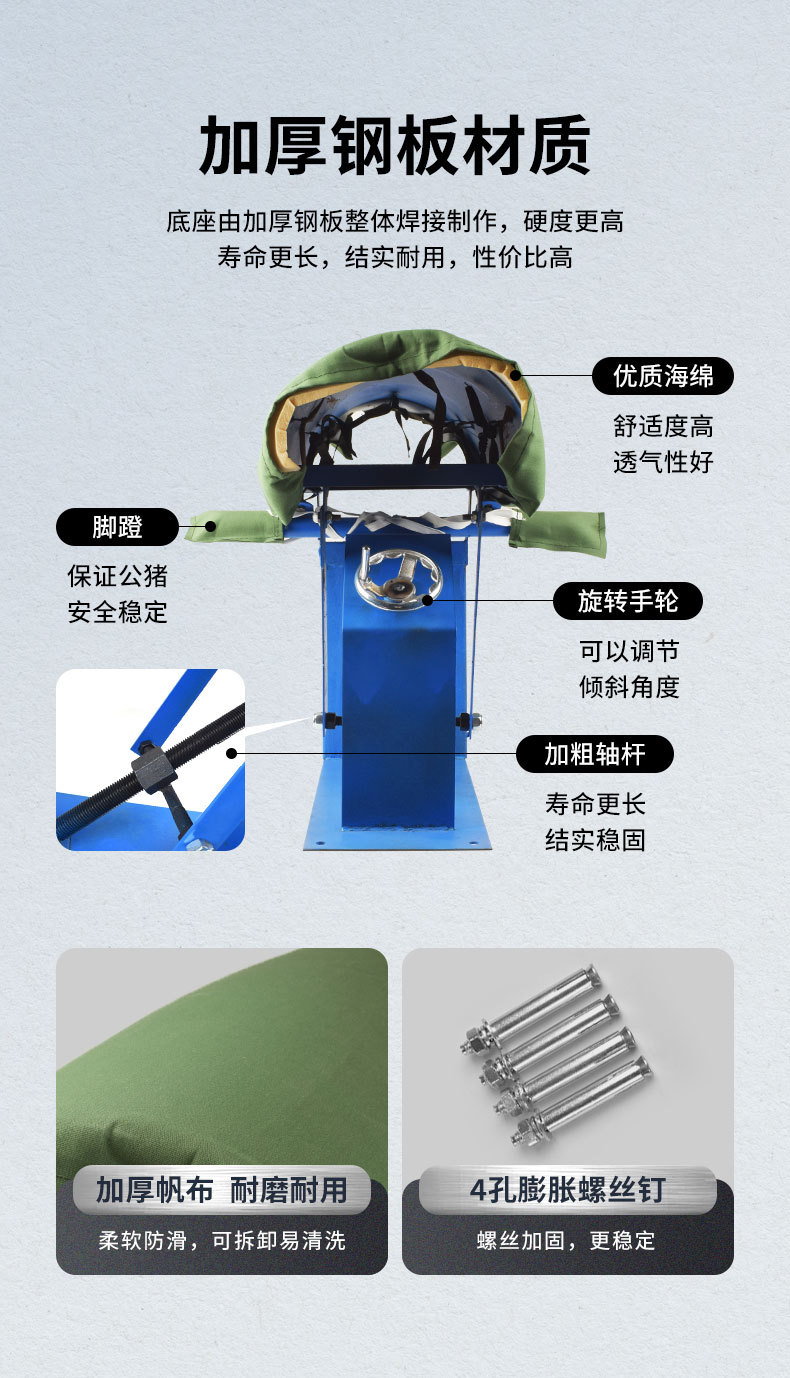 加厚钢板材质

底座由加厚钢板整体焊接制作，硬度更高
寿命更长，结实耐用，性价比高

优质海绵
舒适度高
透气性好

脚蹬
保证公猪
安全稳定

旋转手轮
可以调节
倾斜角度

加粗轴杆
寿命更长
结实稳固

加厚帆布 耐磨耐用
柔软防滑，可拆卸易清洗

4孔膨胀螺丝钉
螺丝加固，更稳定