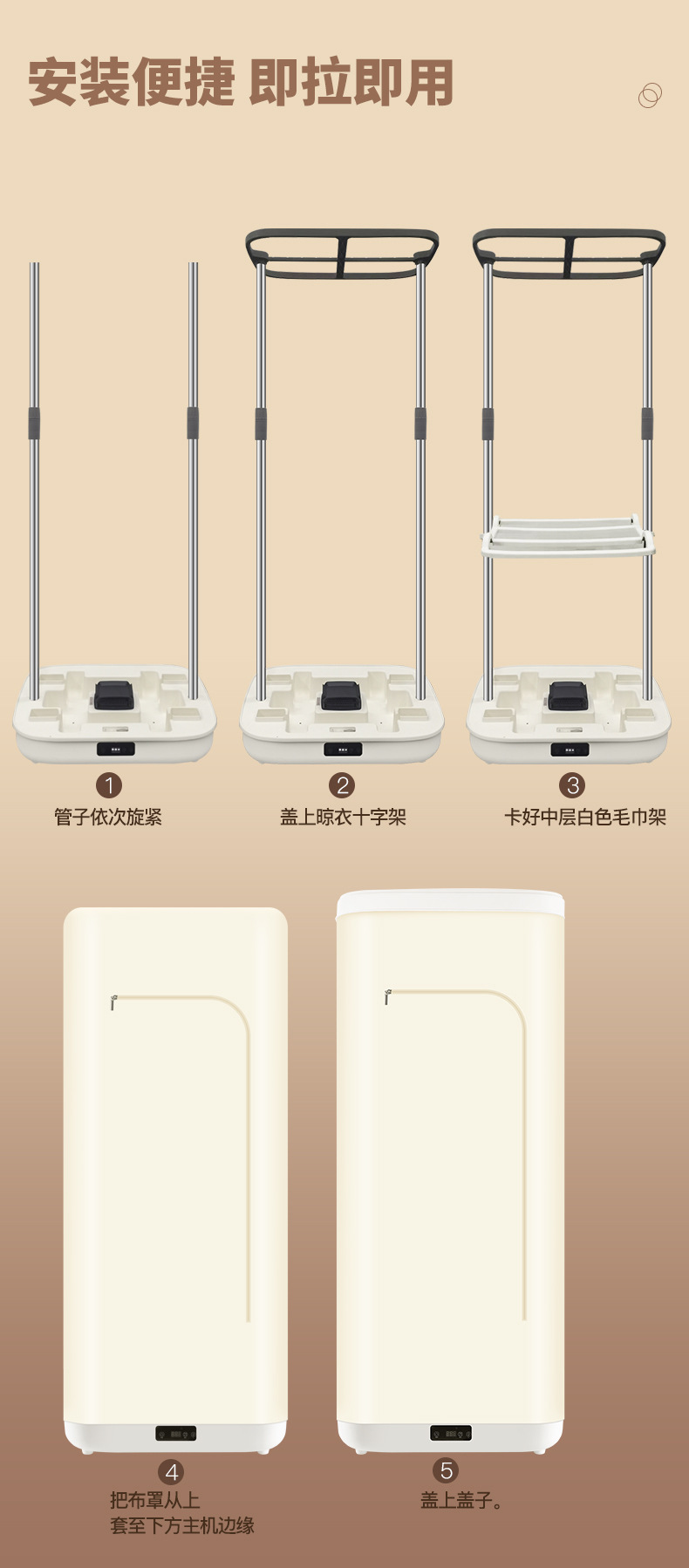 安装便捷 即拉即用

1
管子依次旋紧

2
盖上晾衣十字架

3
卡好中层白色毛巾架

4
把布罩从上
套至下方主机边缘

5
盖上盖子。