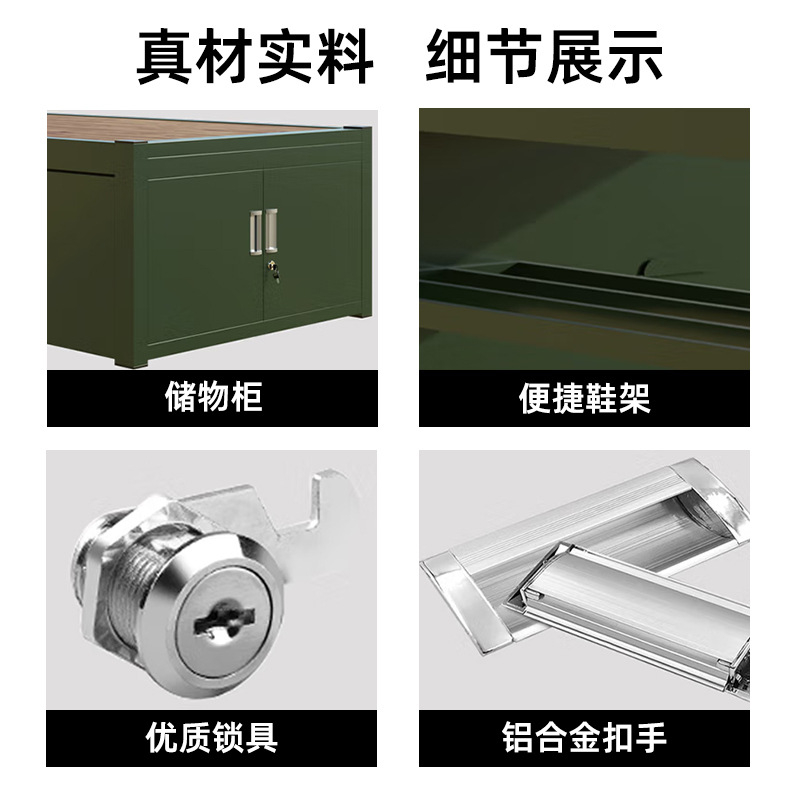 真材实料 细节展示

储物柜

便捷鞋架

优质锁具

铝合金扣手