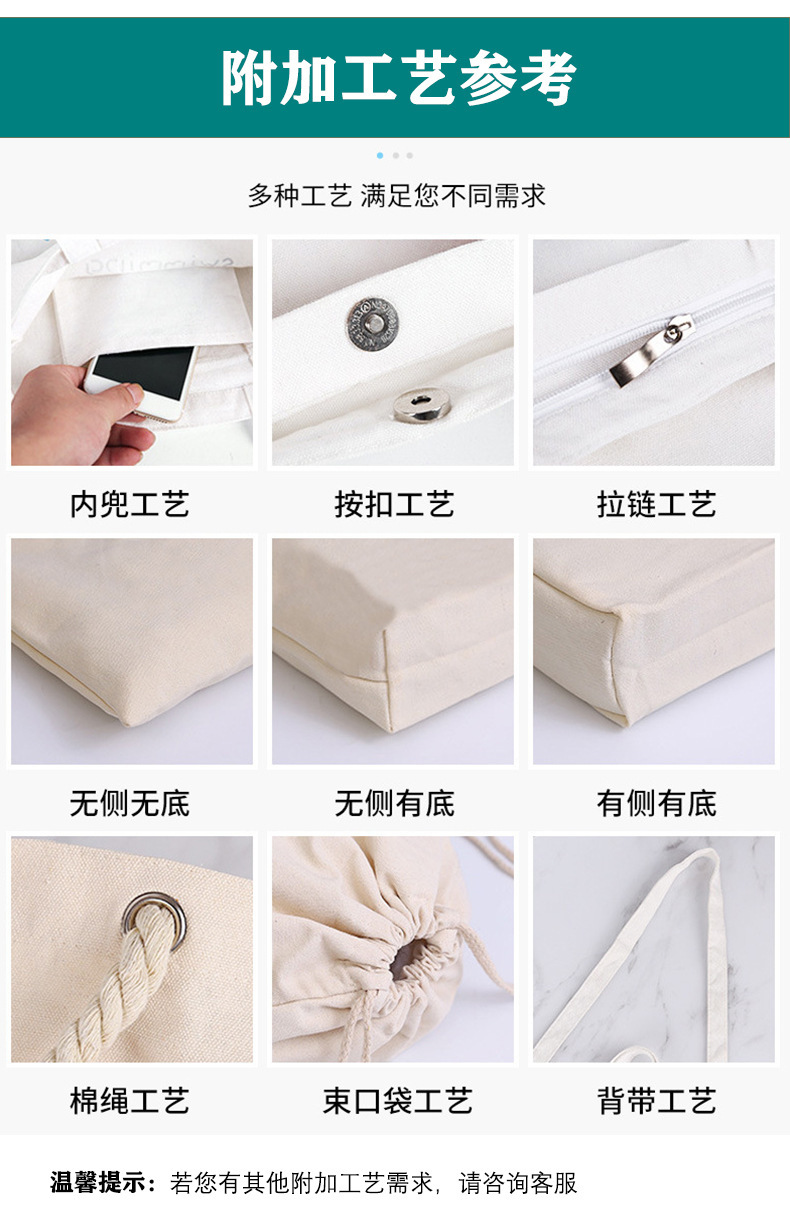 附加工艺参考

多种工艺 满足您不同需求

内兜工艺

按扣工艺

拉链工艺

无侧无底

无侧有底

有侧有底

棉绳工艺

束口袋工艺

背带工艺

温馨提示：若您有其他附加工艺需求，请咨询客服