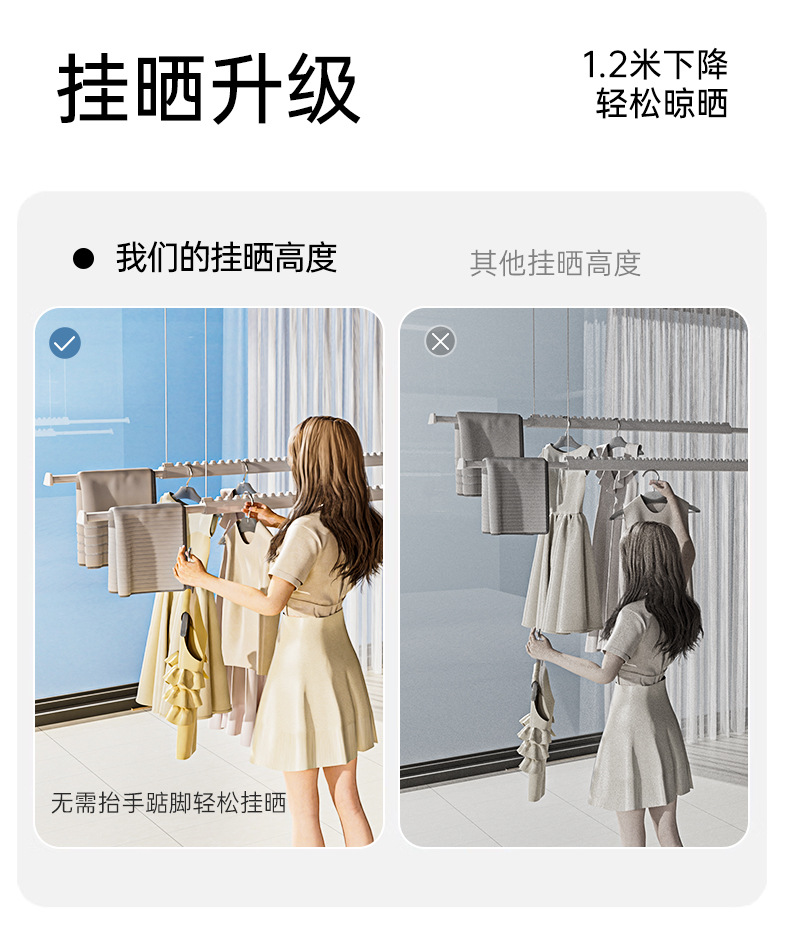 挂晒升级

1.2米下降
轻松晾晒

我们的挂晒高度

其他挂晒高度

无需抬手踮脚轻松挂晒