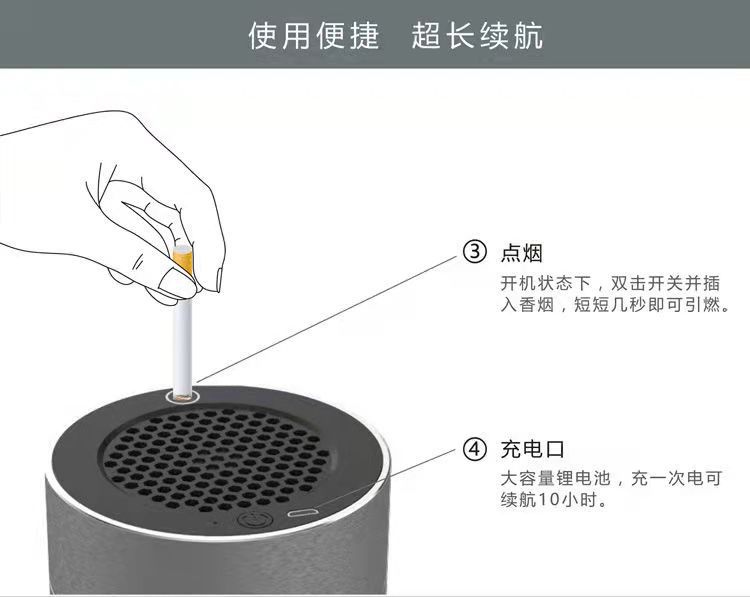 使用便捷　超长续航

③ 点烟
开机状态下，双击开关并插入香烟，短短几秒即可引燃。

④ 充电口
大容量锂电池，充一次电可续航10小时。