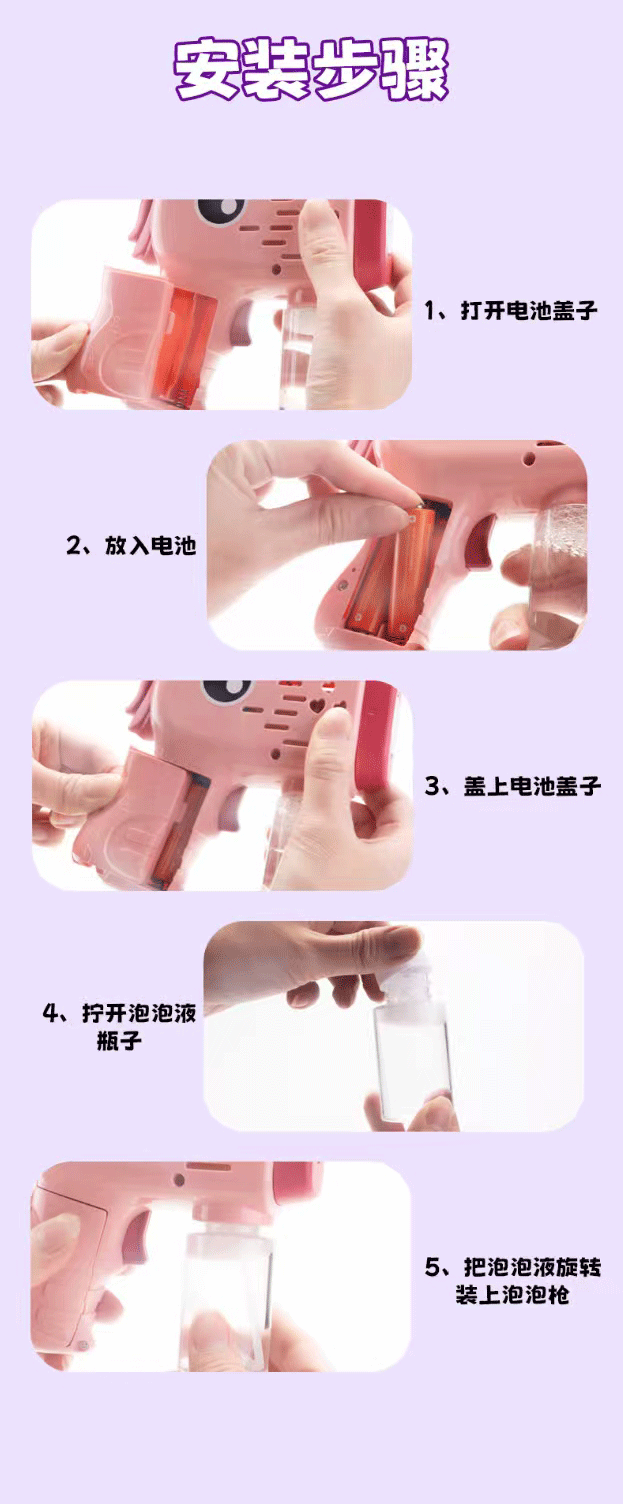 安装步骤

1、打开电池盖子

2、放入电池

3、盖上电池盖子

4、拧开泡泡液瓶子

5、把泡泡液旋转装上泡泡枪