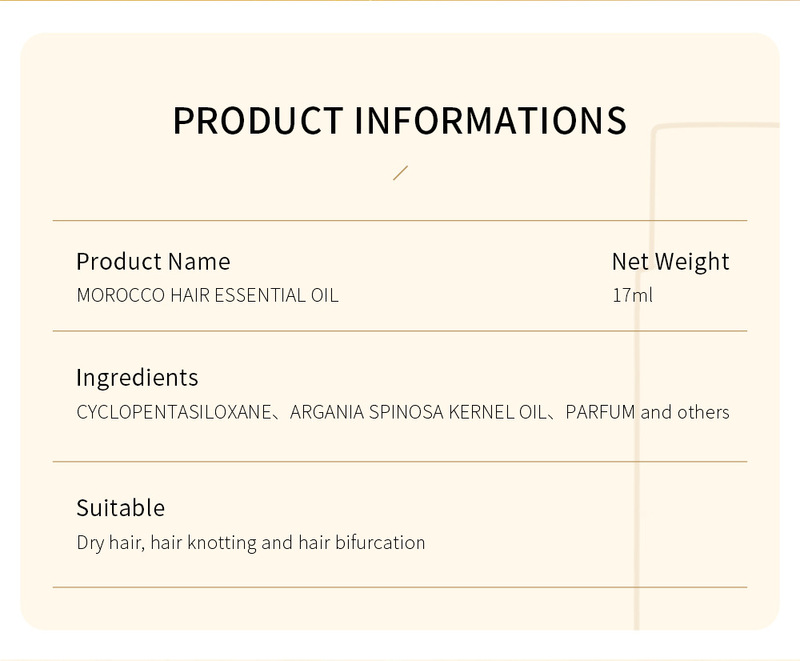 PRODUCT INFORMATIONS

Product Name
MOROCCO HAIR ESSENTIAL OIL

Net Weight
17ml

Ingredients
CYCLOPENTASILOXANE、ARGANIA SPINOSA KERNEL OIL、PARFUM and others

Suitable
Dry hair, hair knotting and hair bifurcation