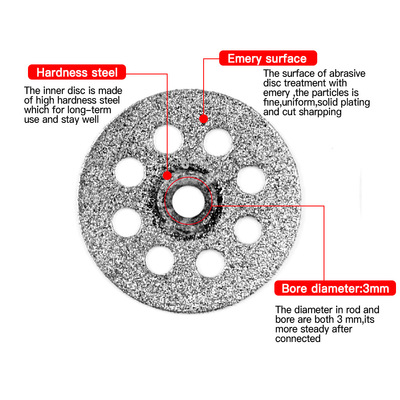 Hardness steel

The inner disc is made of high hardness steel which for long-term use and stay well

Emery surface

The surface of abrasive disc treatment with emery ,the particles is fine,uniform,solid plating and cut sharpping

Bore diameter:3mm

The diameter in rod and bore are both 3 mm,its more steady after connected