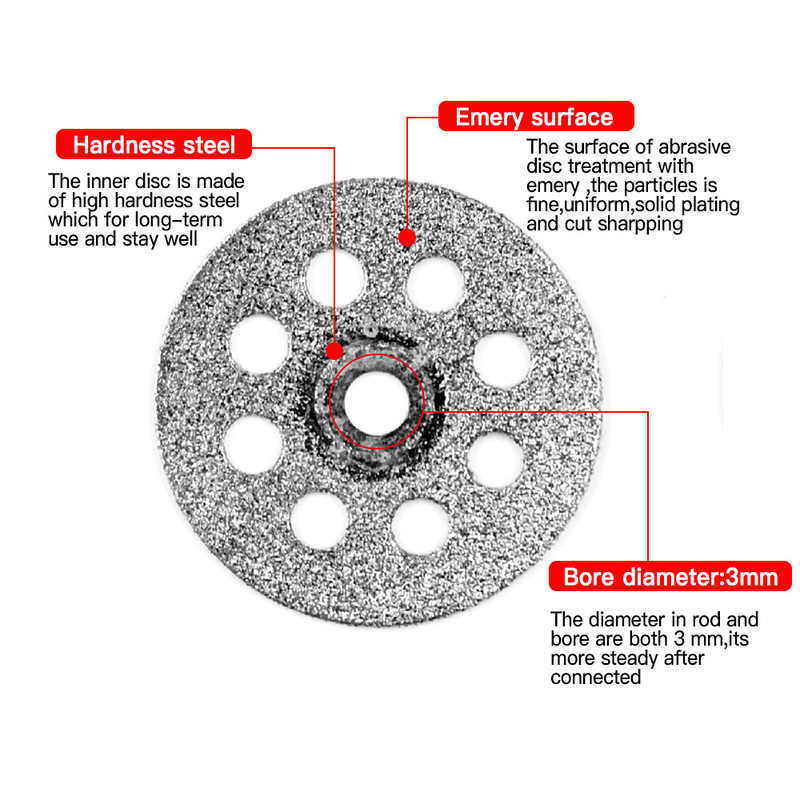 Hardness steel

The inner disc is made of high hardness steel which for long-term use and stay well

Emery surface

The surface of abrasive disc treatment with emery ,the particles is fine,uniform,solid plating and cut sharpping

Bore diameter:3mm

The diameter in rod and bore are both 3 mm,its more steady after connected