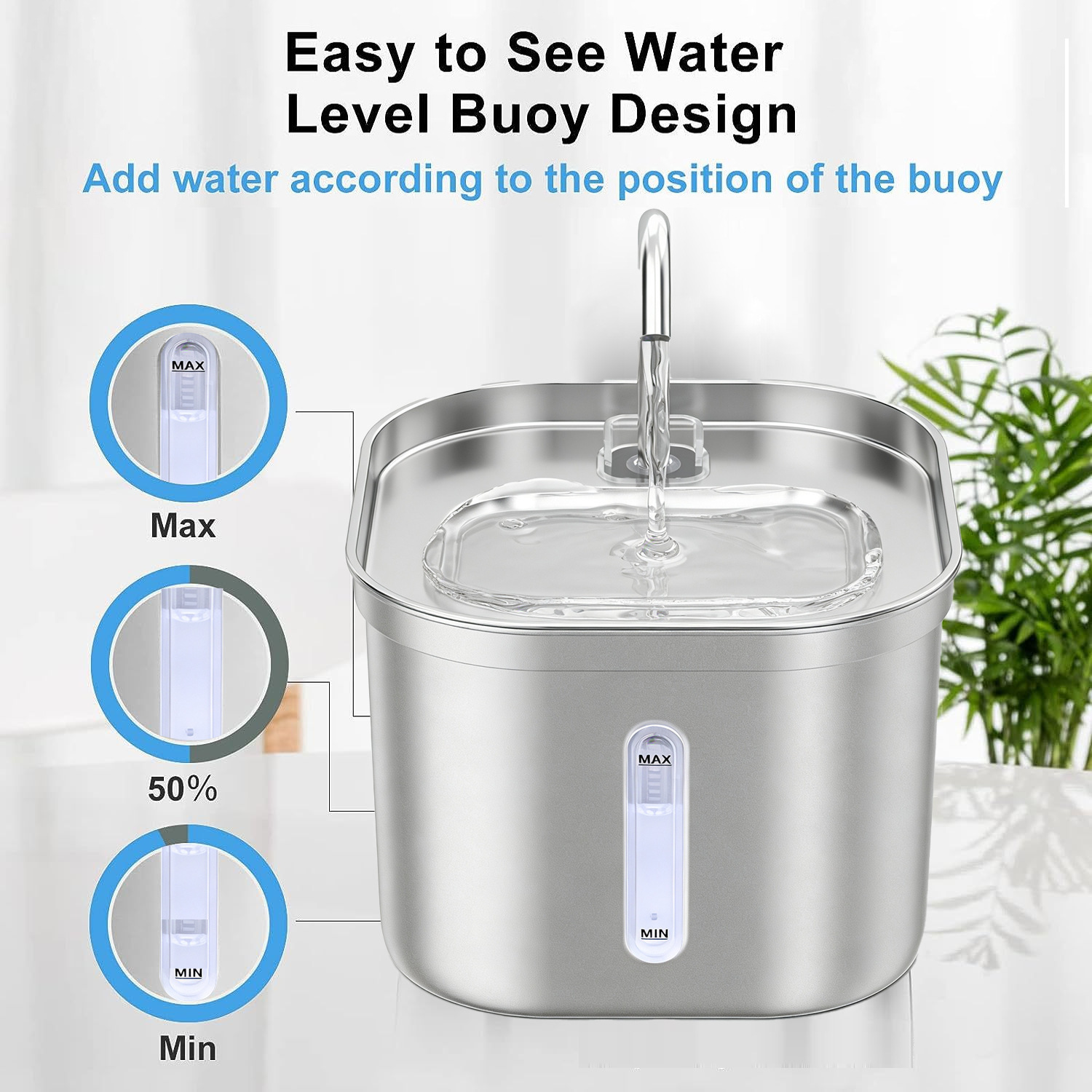 Easy to See Water Level Buoy Design

Add water according to the position of the buoy

MAX

Max

50%

MIN

Min

MAX

MIN