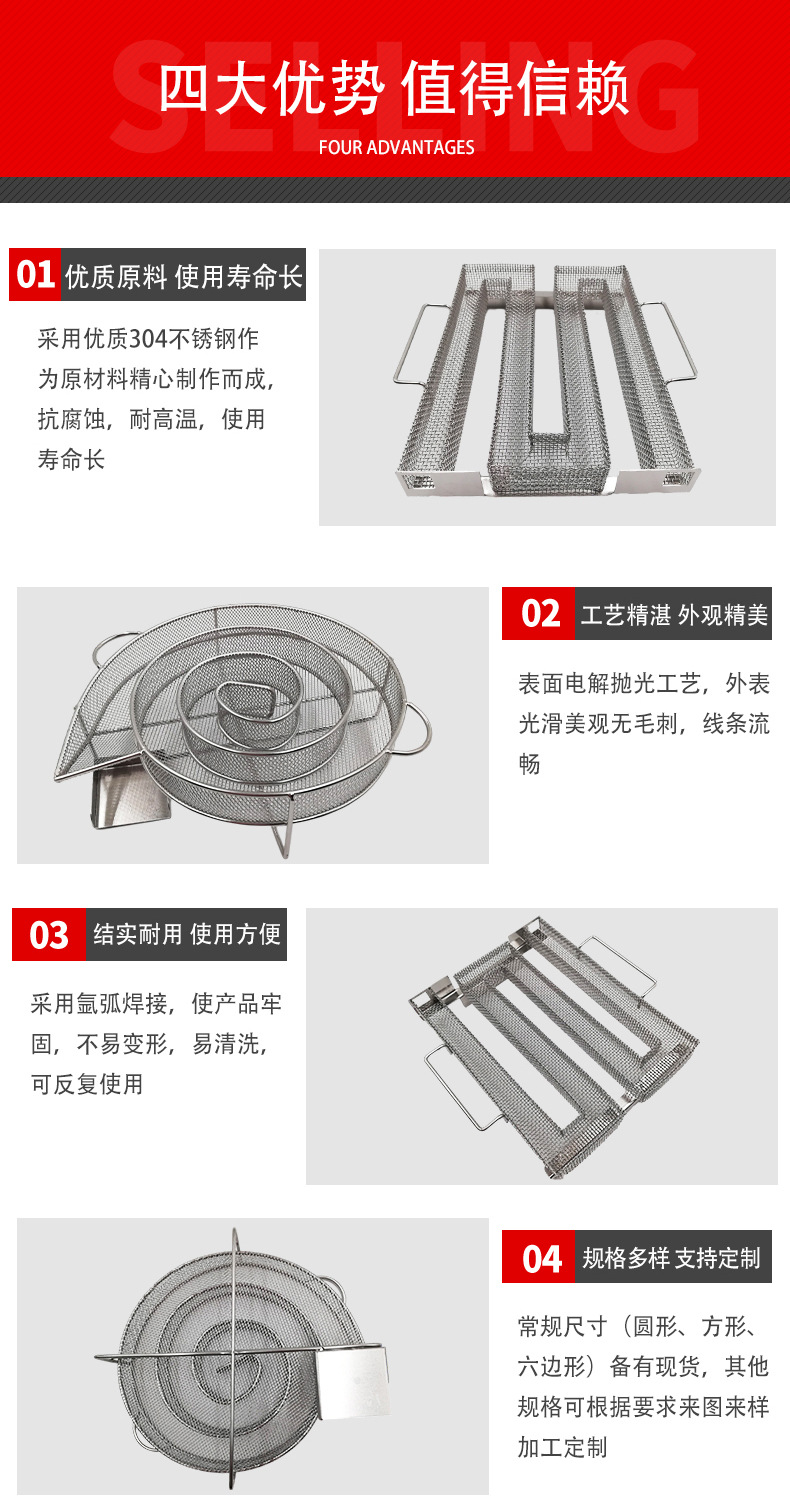 SELLING

四大优势 值得信赖

FOUR ADVANTAGES

01 优质原料 使用寿命长

采用优质304不锈钢作为原材料精心制作而成，抗腐蚀，耐高温，使用寿命长

02 工艺精湛 外观精美

表面电解抛光工艺，外表光滑美观无毛刺，线条流畅

03 结实耐用 使用方便

采用氩弧焊接，使产品牢固，不易变形，易清洗，可反复使用

04 规格多样 支持定制

常规尺寸（圆形、方形、六边形）备有现货，其他规格可根据要求来图来样加工定制