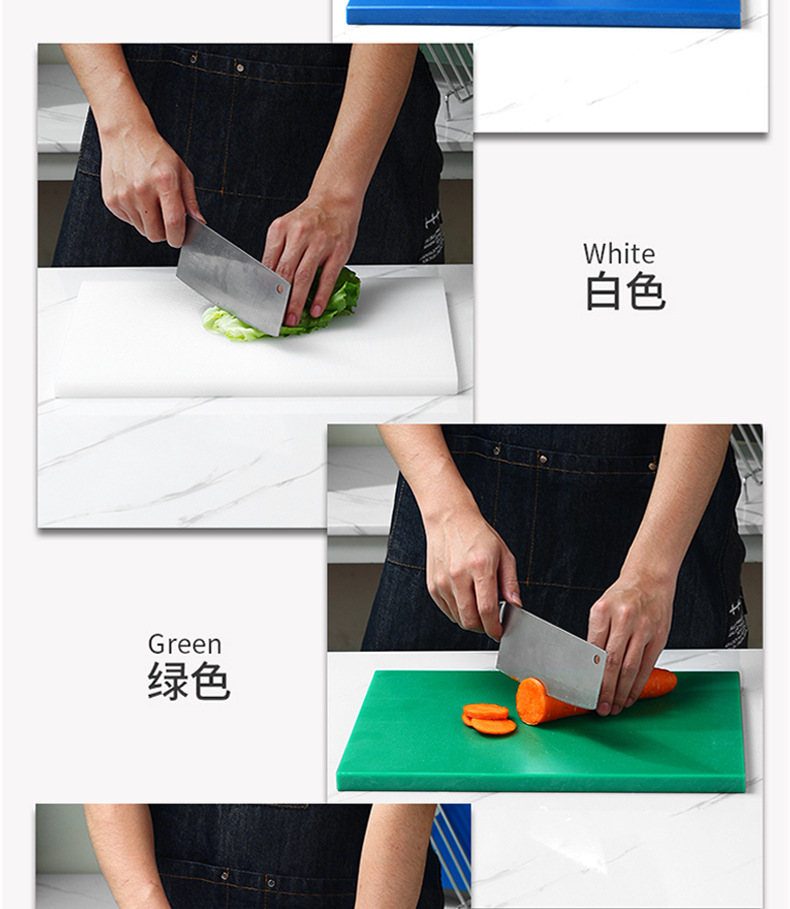 White
白色

Green
绿色