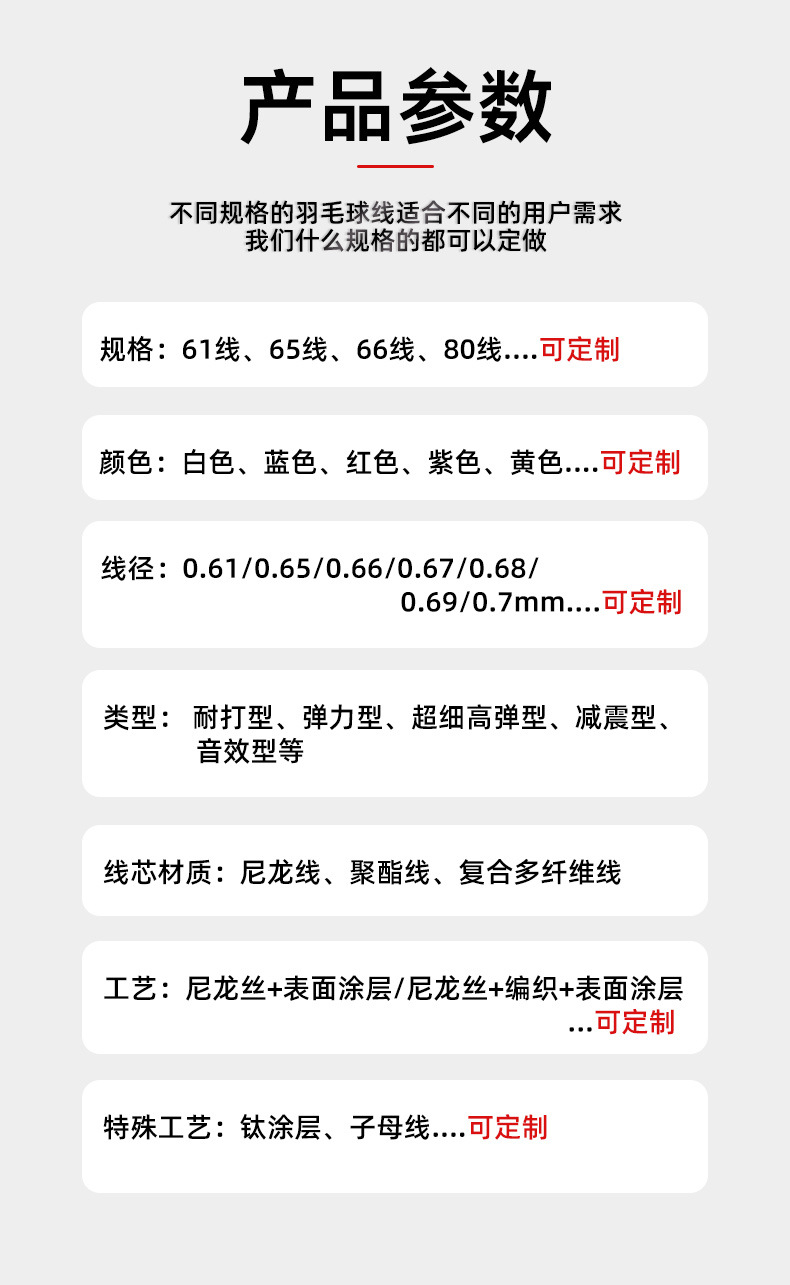 产品参数

不同规格的羽毛球线适合不同的用户需求
我们什么规格的都可以定做

规格：61线、65线、66线、80线....可定制

颜色：白色、蓝色、红色、紫色、黄色....可定制

线径：0.61/0.65/0.66/0.67/0.68/0.69/0.7mm....可定制

类型：耐打型、弹力型、超细高弹型、减震型、音效型等

线芯材质：尼龙线、聚酯线、复合多纤维线

工艺：尼龙丝+表面涂层/尼龙丝+编织+表面涂层...可定制

特殊工艺：钛涂层、子母线....可定制