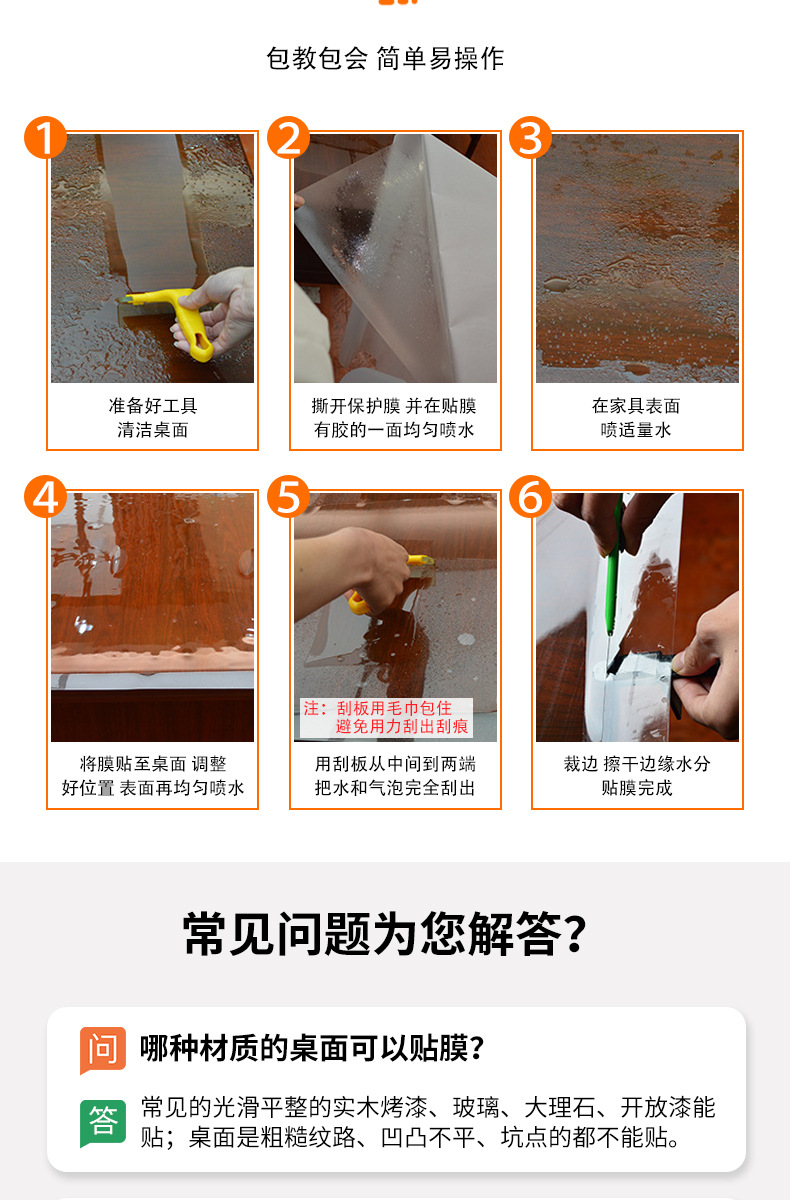 包教包会 简单易操作

1
准备好工具
清洁桌面

2
撕开保护膜 并在贴膜
有胶的一面均匀喷水

3
在家具表面
喷适量水

4
将膜贴至桌面 调整
好位置 表面再均匀喷水

5
注：刮板用毛巾包住
避免用力刮出刮痕
用刮板从中间到两端
把水和气泡完全刮出

6
裁边 擦干边缘水分
贴膜完成

常见问题为您解答？

问 哪种材质的桌面可以贴膜？

答 常见的光滑平整的实木烤漆、玻璃、大理石、开放漆能贴；桌面是粗糙纹路、凹凸不平、坑点的都不能贴。