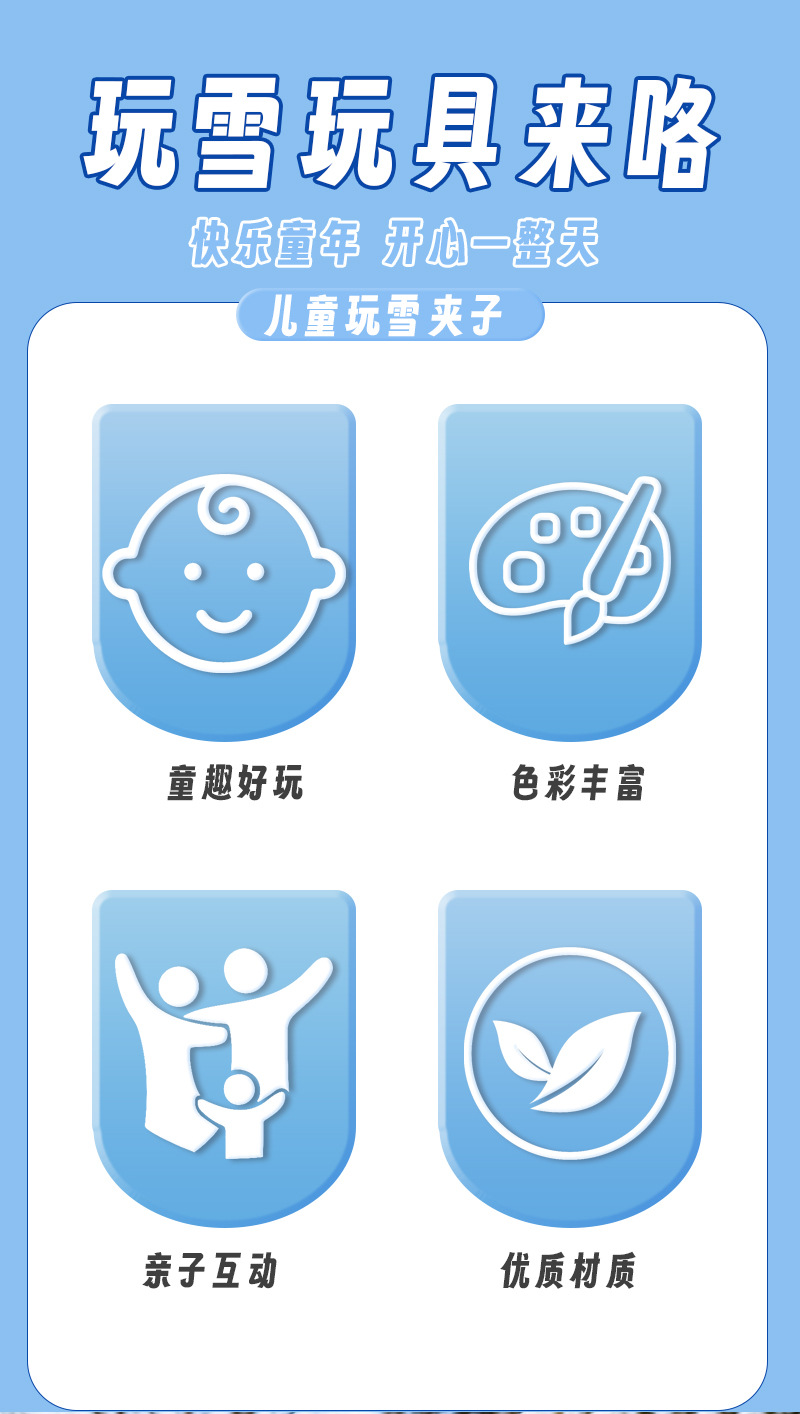 玩雪玩具来咯

快乐童年 开心一整天

儿童玩雪夹子

童趣好玩

色彩丰富

亲子互动

优质材质