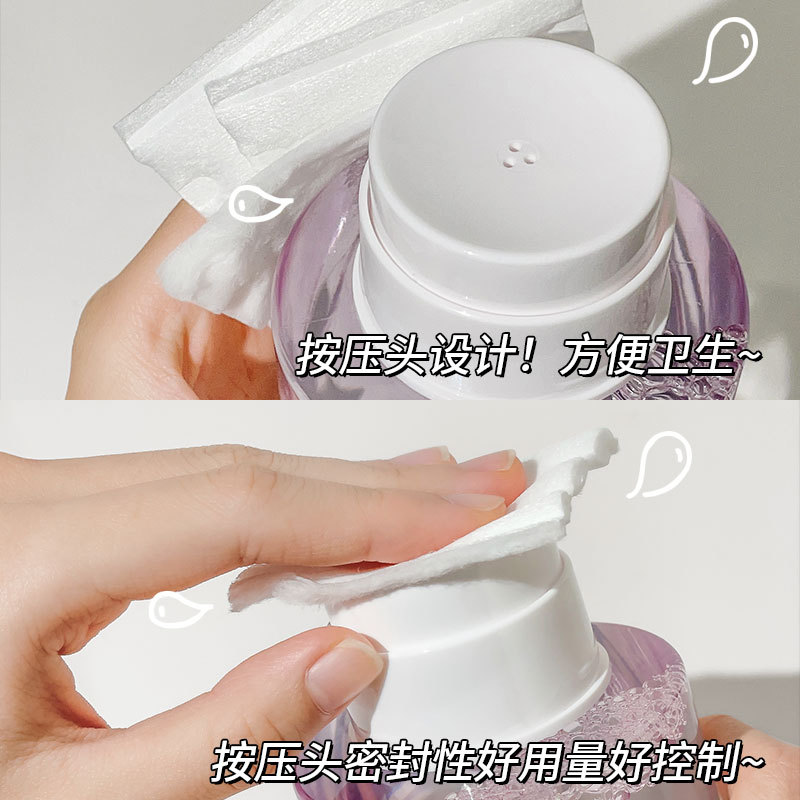 按压头设计！方便卫生~

按压头密封性好用量好控制~