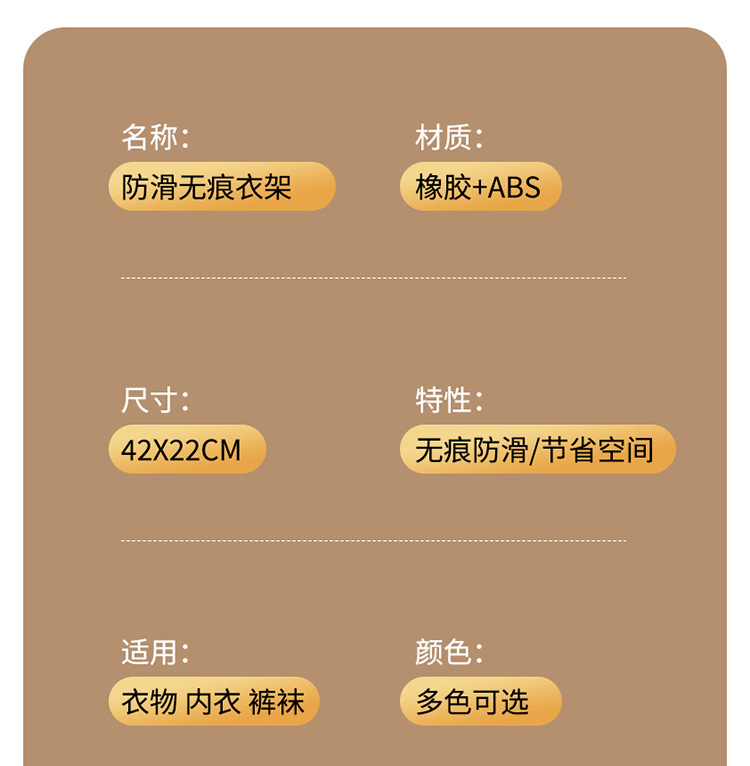 名称:
防滑无痕衣架

材质:
橡胶+ABS

尺寸:
42X22CM

特性:
无痕防滑/节省空间

适用:
衣物 内衣 裤袜

颜色:
多色可选