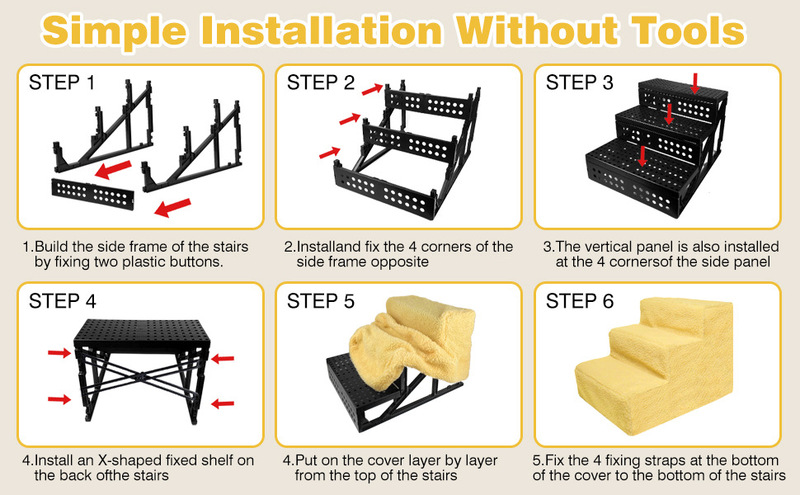 Simple Installation Without Tools

STEP 1

1.Build the side frame of the stairs by fixing two plastic buttons.

STEP 2

2.Installand fix the 4 corners of the side frame opposite

STEP 3

3.The vertical panel is also installed at the 4 cornersof the side panel

STEP 4

4.Install an X-shaped fixed shelf on the back ofthe stairs

STEP 5

4.Put on the cover layer by layer from the top of the stairs

STEP 6

5.Fix the 4 fixing straps at the bottom of the cover to the bottom of the stairs