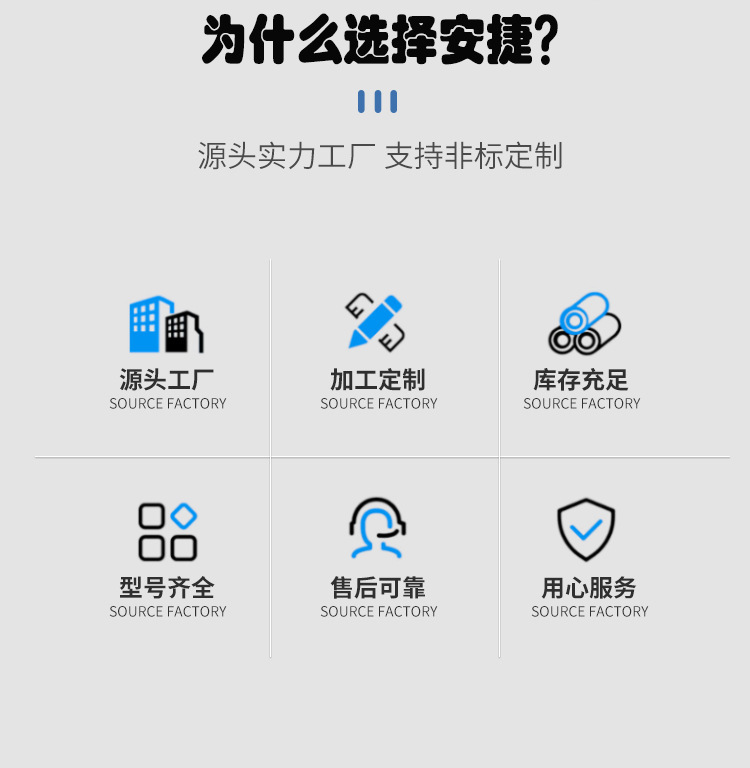 为什么选择安捷?

源头实力工厂 支持非标定制

源头工厂
SOURCE FACTORY

加工定制
SOURCE FACTORY

库存充足
SOURCE FACTORY

型号齐全
SOURCE FACTORY

售后可靠
SOURCE FACTORY

用心服务
SOURCE FACTORY