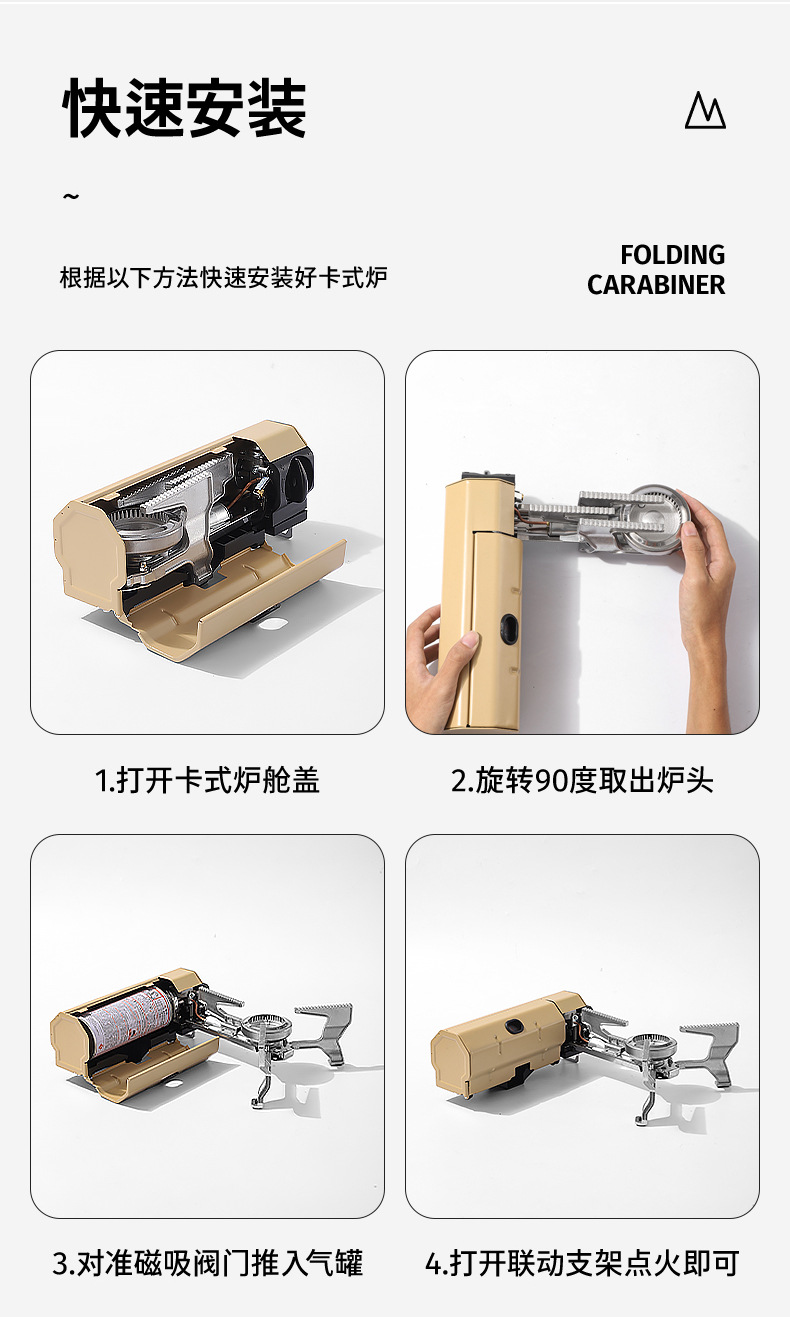 快速安装

~

根据以下方法快速安装好卡式炉

FOLDING CARABINER

1.打开卡式炉舱盖

2.旋转90度取出炉头

3.对准磁吸阀门推入气罐

4.打开联动支架点火即可