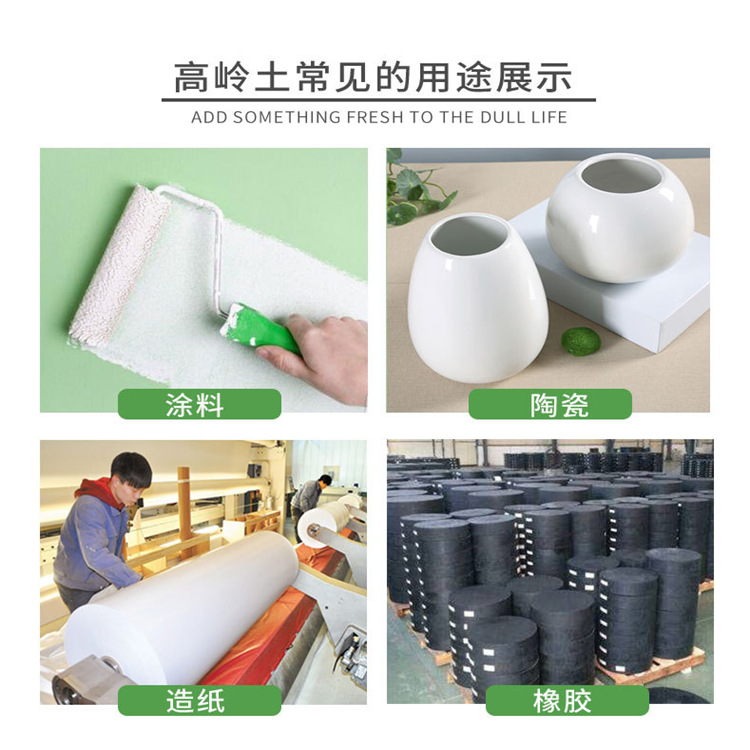 高岭土常见的用途展示

ADD SOMETHING FRESH TO THE DULL LIFE

涂料

陶瓷

造纸

橡胶