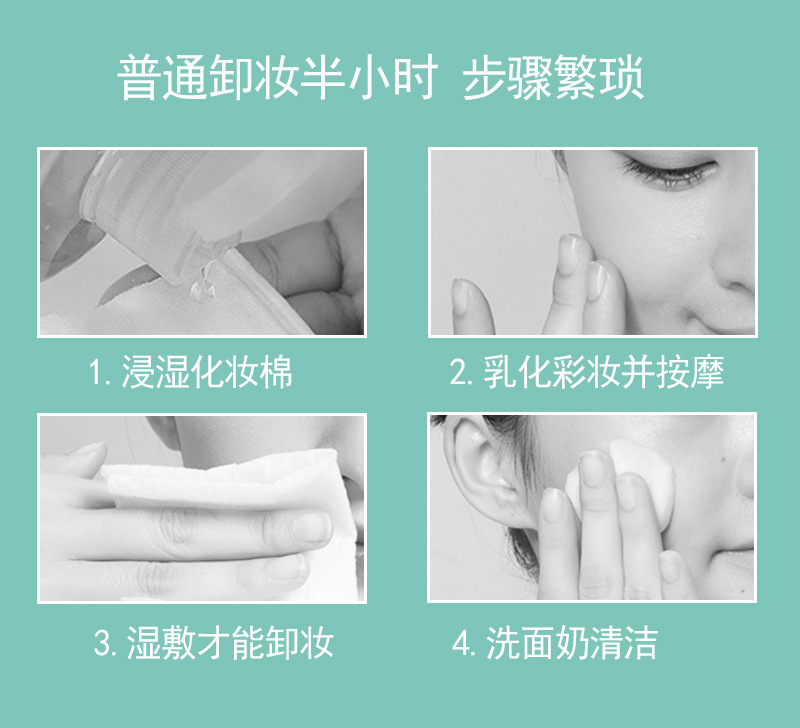 普通卸妆半小时 步骤繁琐

1. 浸湿化妆棉

2. 乳化彩妆并按摩

3. 湿敷才能卸妆

4. 洗面奶清洁