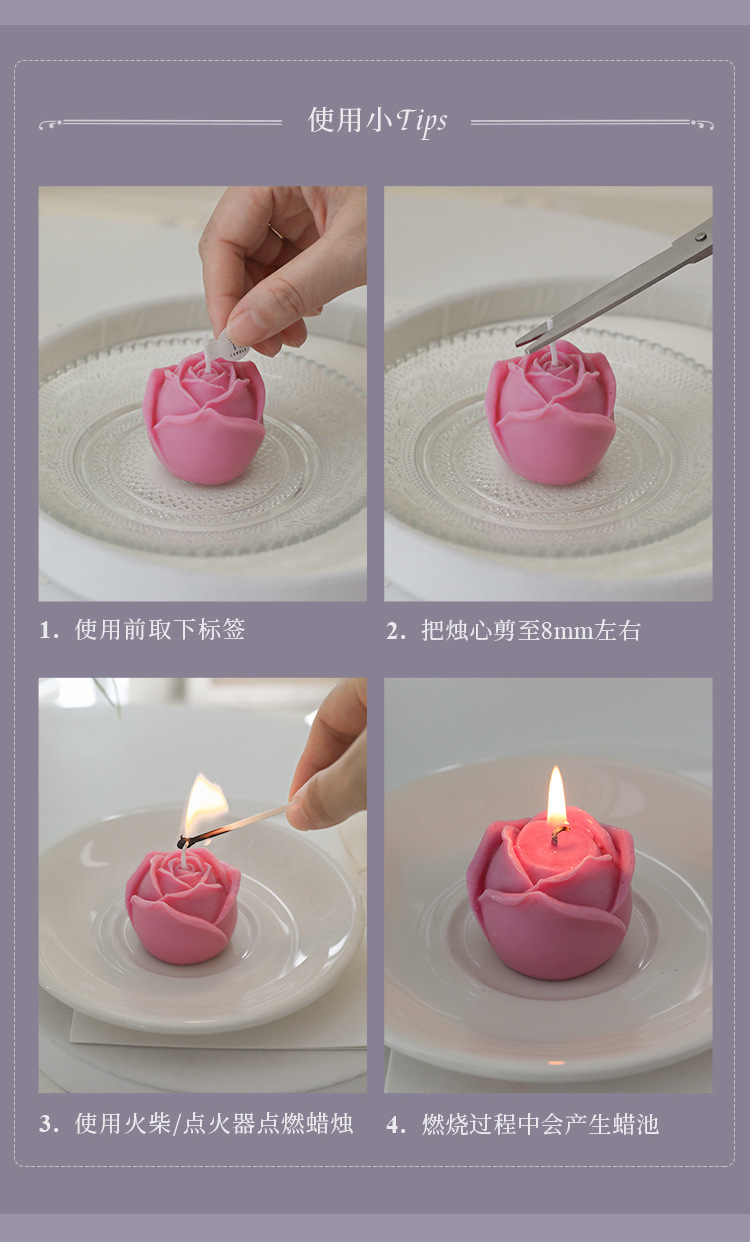 使用小Tips

1. 使用前取下标签

2. 把烛心剪至8mm左右

3. 使用火柴/点火器点燃蜡烛

4. 燃烧过程中会产生蜡池