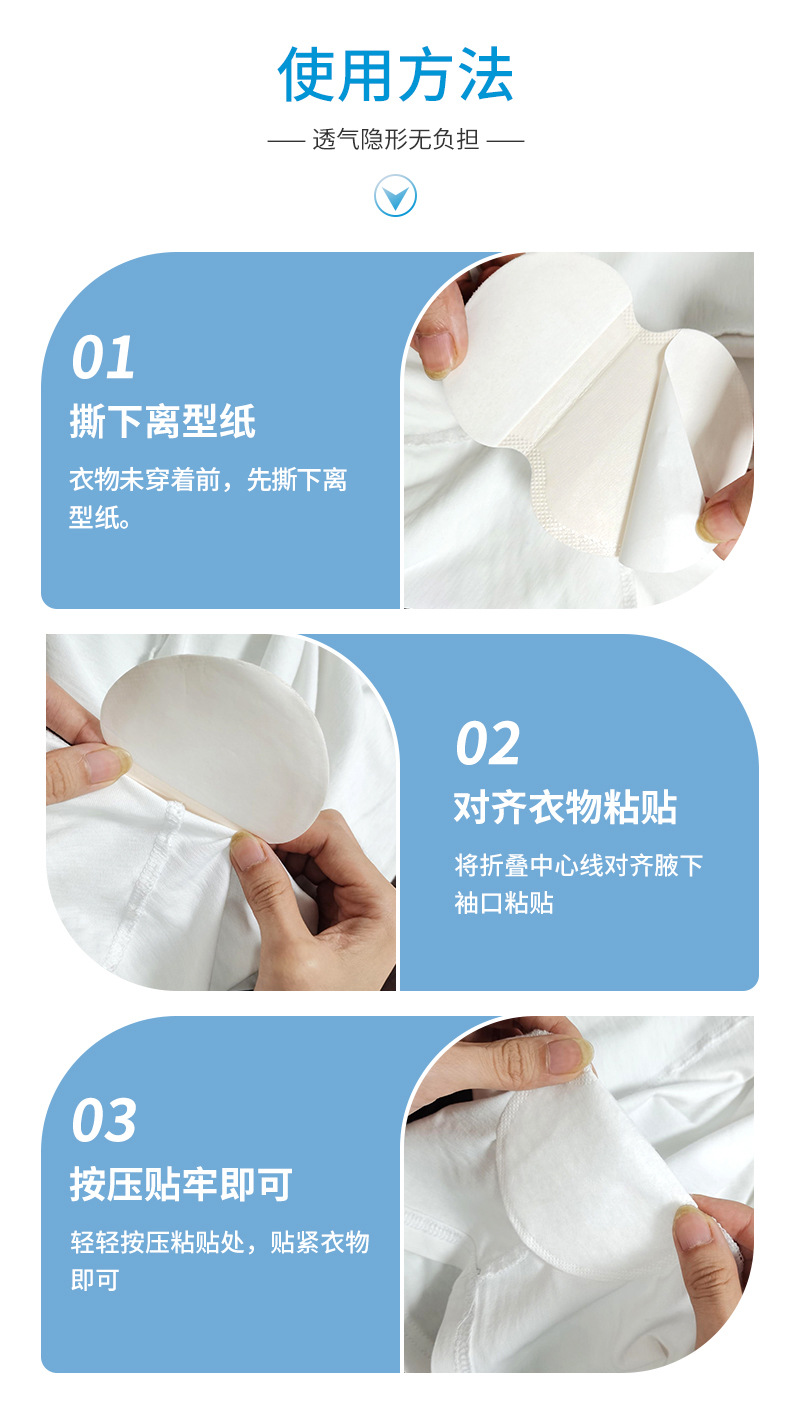 使用方法

—— 透气隐形无负担 ——

01
撕下离型纸
衣物未穿着前，先撕下离型纸。

02
对齐衣物粘贴
将折叠中心线对齐腋下袖口粘贴

03
按压贴牢即可
轻轻按压粘贴处，贴紧衣物即可