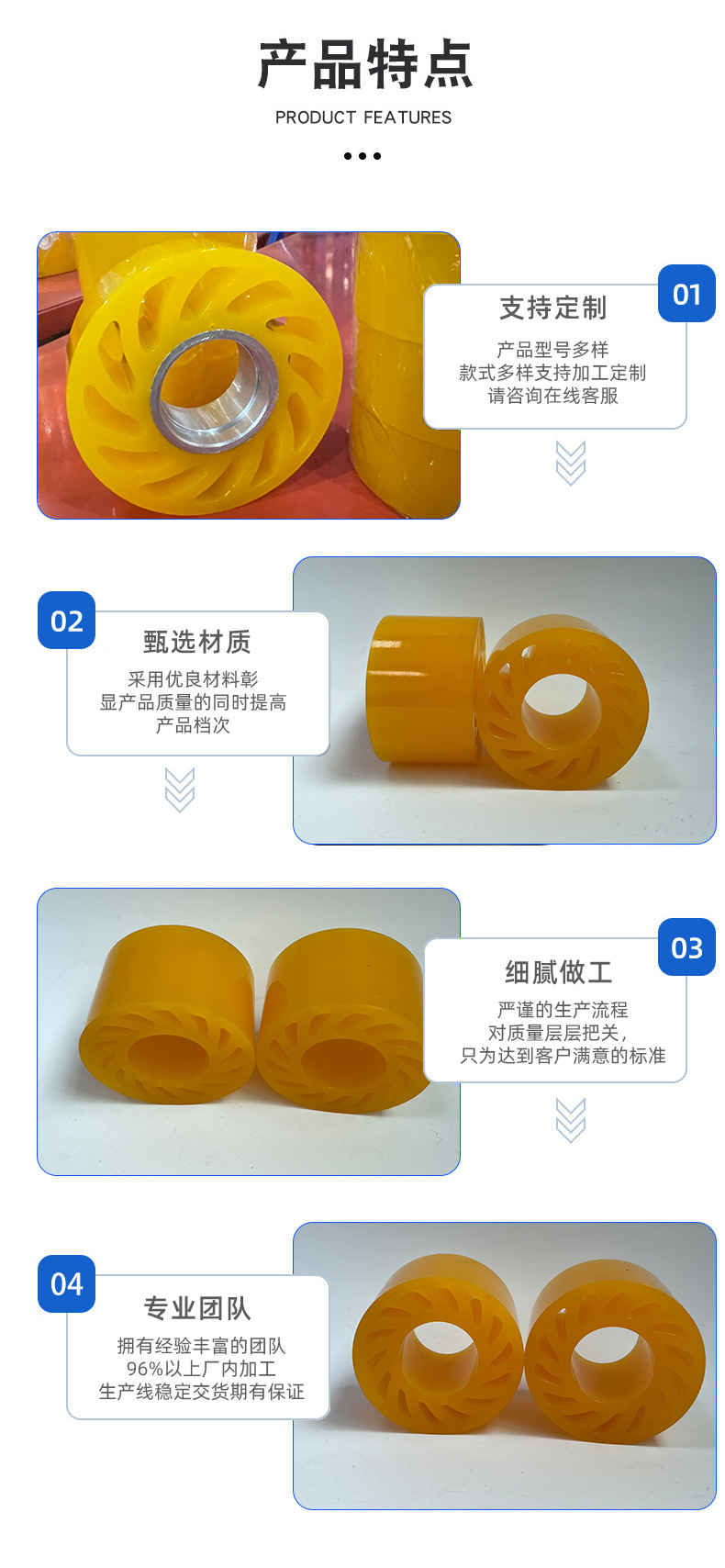 产品特点

PRODUCT FEATURES

01

支持定制

产品型号多样
款式多样支持加工定制
请咨询在线客服

02

甄选材质

采用优良材料彰
显产品质量的同时提高
产品档次

03

细腻做工

严谨的生产流程
对质量层层把关,
只为达到客户满意的标准

04

专业团队

拥有经验丰富的团队
96%以上厂内加工
生产线稳定交货期有保证