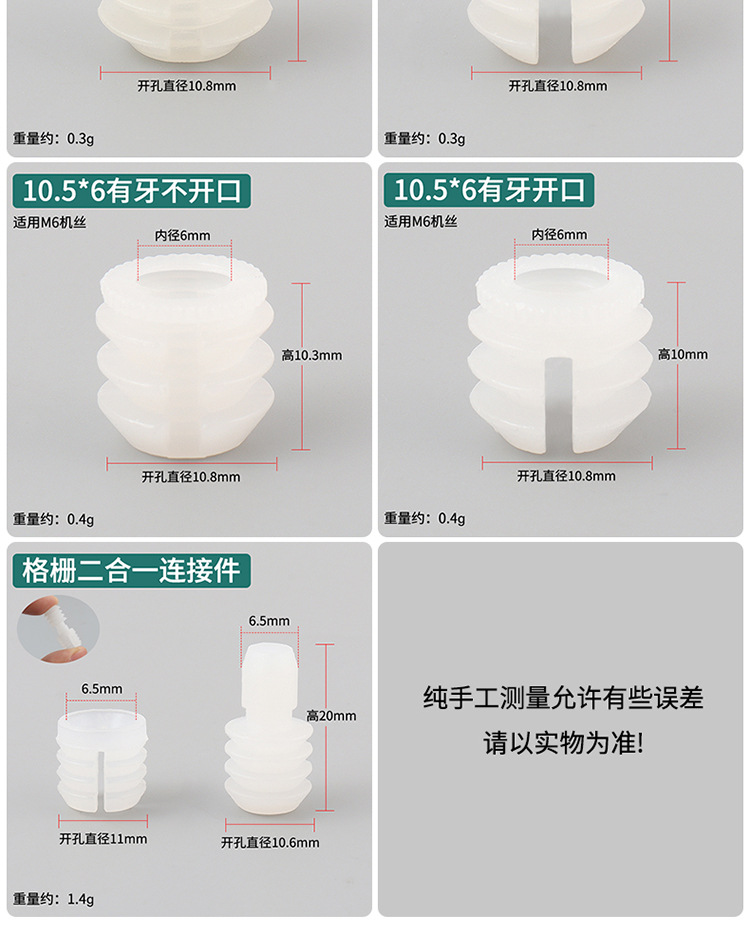 开孔直径10.8mm

重量约：0.3g

开孔直径10.8mm

重量约：0.3g

10.5*6有牙不开口

适用M6机丝

内径6mm

高10.3mm

开孔直径10.8mm

重量约：0.4g

10.5*6有牙开口

适用M6机丝

内径6mm

高10mm

开孔直径10.8mm

重量约：0.4g

格栅二合一连接件

6.5mm

开孔直径11mm

6.5mm

高20mm

开孔直径10.6mm

重量约：1.4g

纯手工测量允许有些误差
请以实物为准!