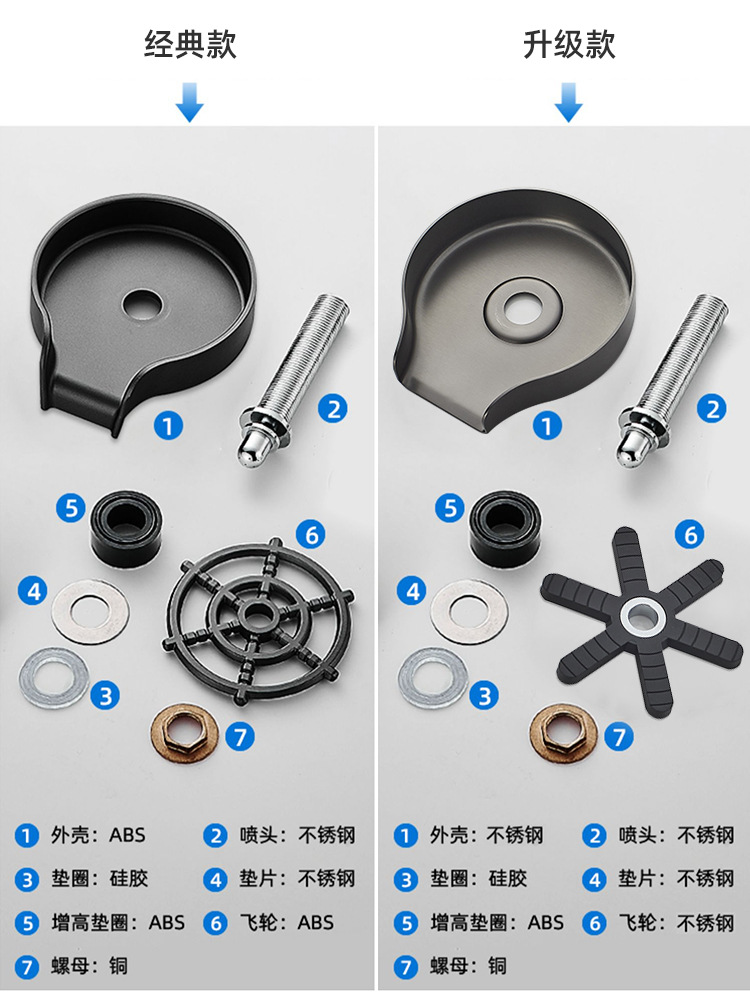 经典款

1 2 5 6 4 3 7

1 外壳：ABS
2 喷头：不锈钢
3 垫圈：硅胶
4 垫片：不锈钢
5 增高垫圈：ABS
6 飞轮：ABS
7 螺母：铜

升级款

1 2 5 6 4 3 7

1 外壳：不锈钢
2 喷头：不锈钢
3 垫圈：硅胶
4 垫片：不锈钢
5 增高垫圈：ABS
6 飞轮：不锈钢
7 螺母：铜