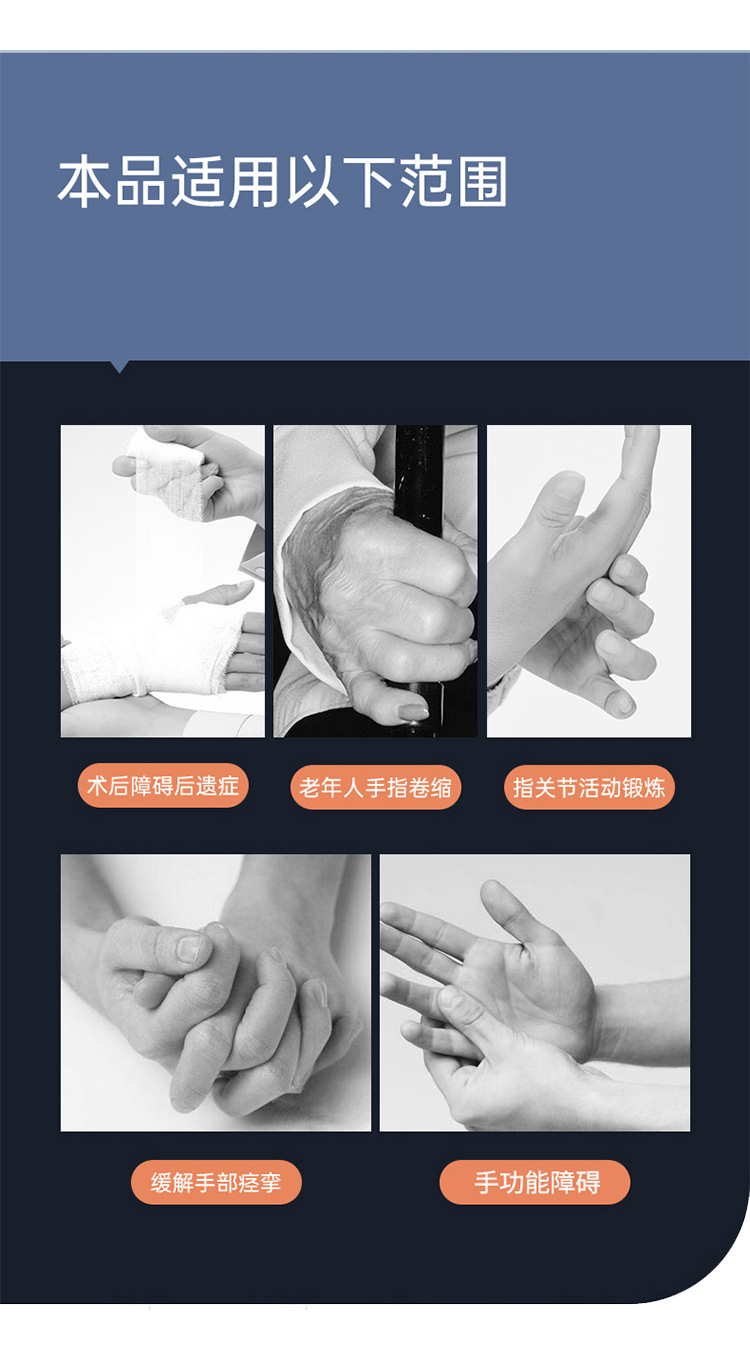 本品适用以下范围

术后障碍后遗症

老年人手指卷缩

指关节活动锻炼

缓解手部痉挛

手功能障碍