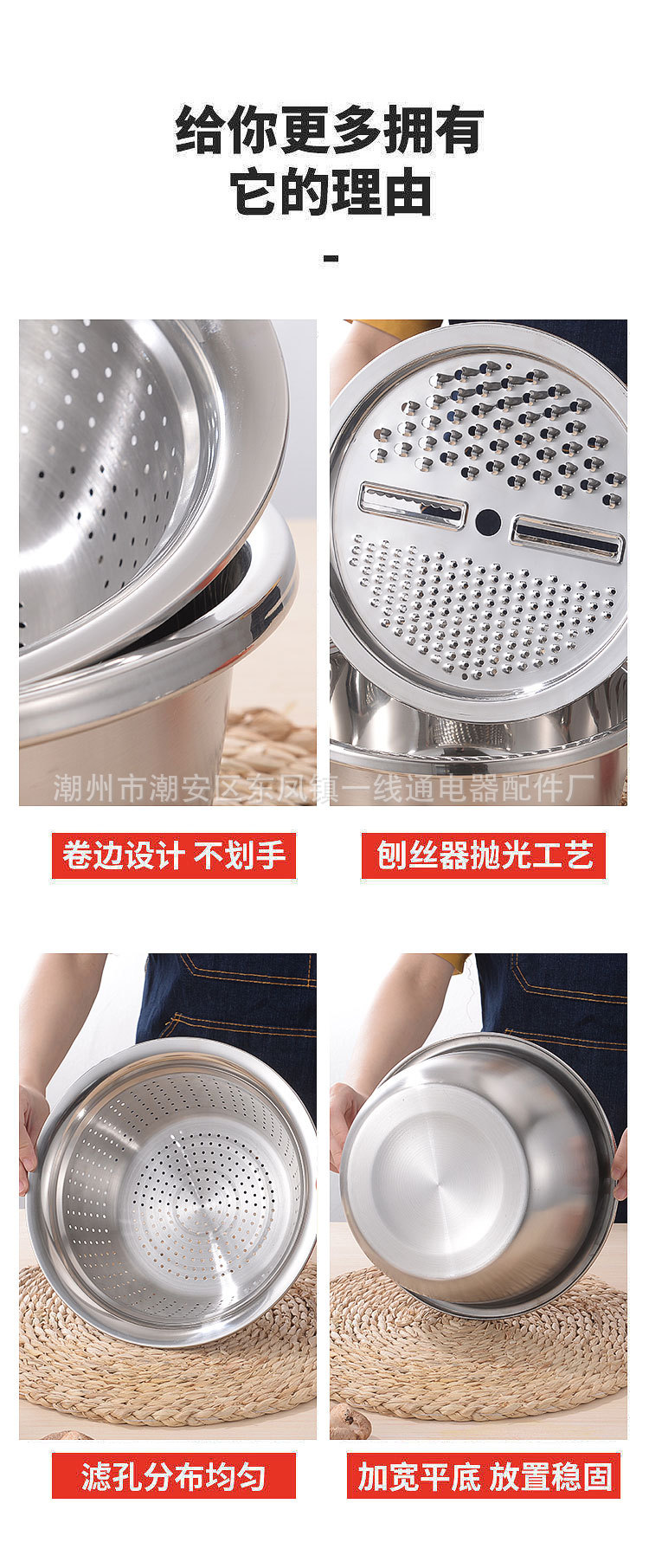 给你更多拥有
它的理由

-

潮州市潮安区东凤镇一线通电器配件厂

卷边设计 不划手

刨丝器抛光工艺

滤孔分布均匀

加宽平底 放置稳固