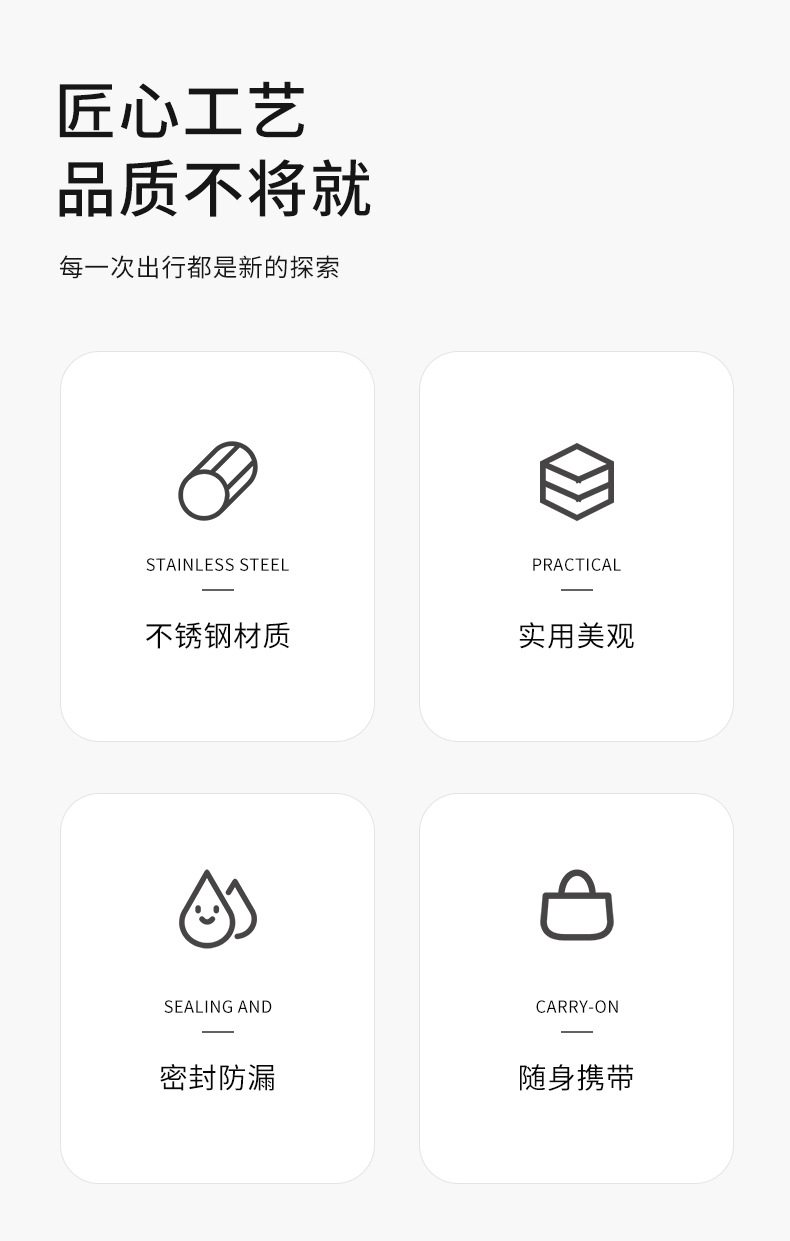 匠心工艺
品质不将就

每一次出行都是新的探索

STAINLESS STEEL

不锈钢材质

PRACTICAL

实用美观

SEALING AND

密封防漏

CARRY-ON

随身携带