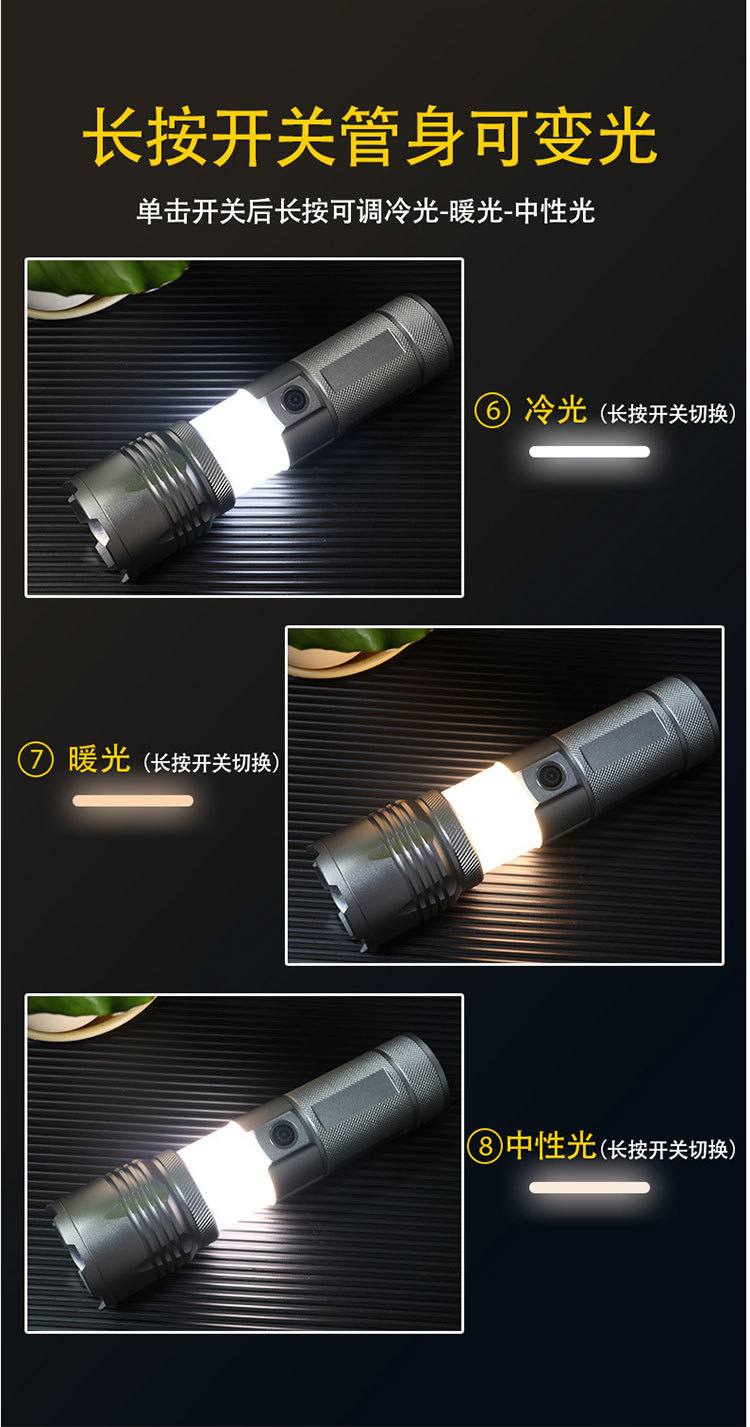 长按开关管身可变光

单击开关后长按可调冷光-暖光-中性光

⑥ 冷光（长按开关切换）

⑦ 暖光（长按开关切换）

⑧ 中性光（长按开关切换）