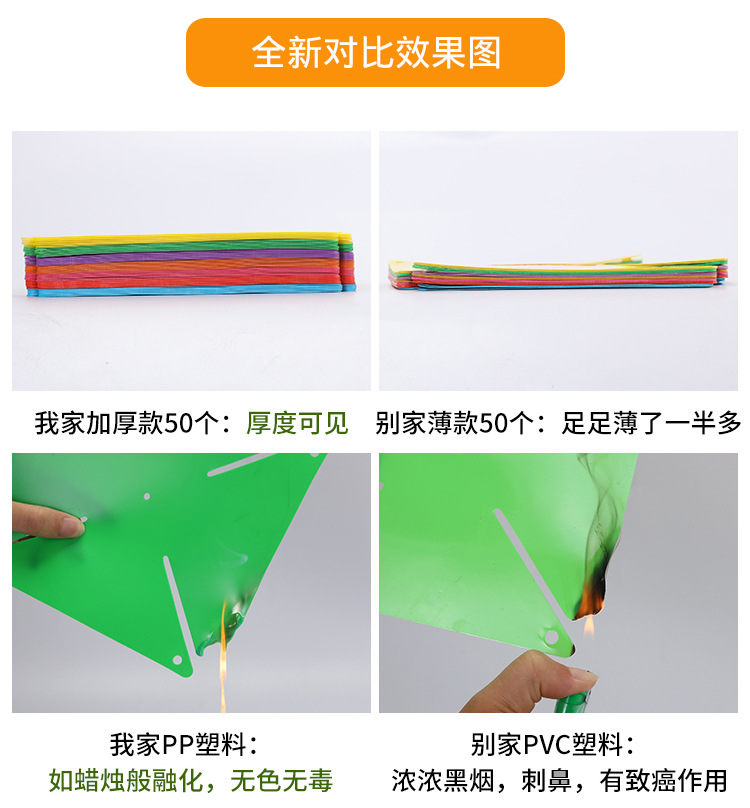 全新对比效果图

我家加厚款50个：厚度可见

别家薄款50个：足足薄了一半多

我家PP塑料：
如蜡烛般融化，无色无毒

别家PVC塑料：
浓浓黑烟，刺鼻，有致癌作用