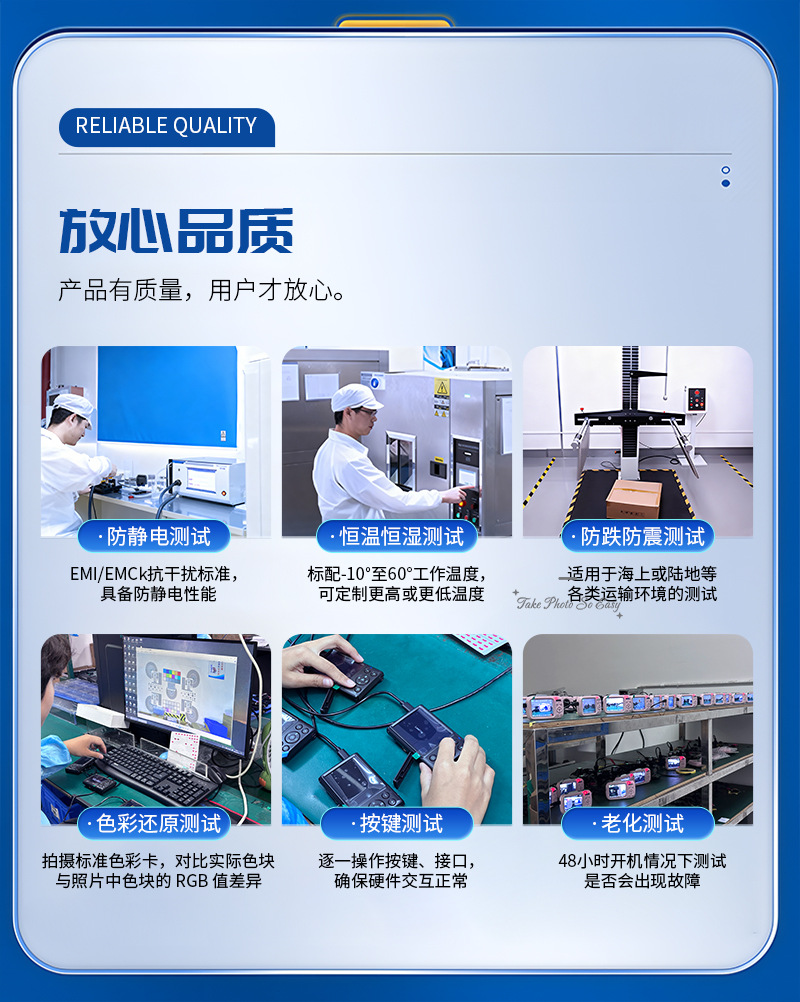 RELIABLE QUALITY

放心品质

产品有质量，用户才放心。

· 防静电测试

EMI/EMCk抗干扰标准，具备防静电性能

· 恒温恒湿测试

标配-10°至60°工作温度，可定制更高或更低温度

· 防跌防震测试

适用于海上或陆地等各类运输环境的测试

Take Photo So Easy

· 色彩还原测试

拍摄标准色彩卡，对比实际色块与照片中色块的 RGB 值差异

· 按键测试

逐一操作按键、接口，确保硬件交互正常

· 老化测试

48小时开机情况下测试是否会出现故障