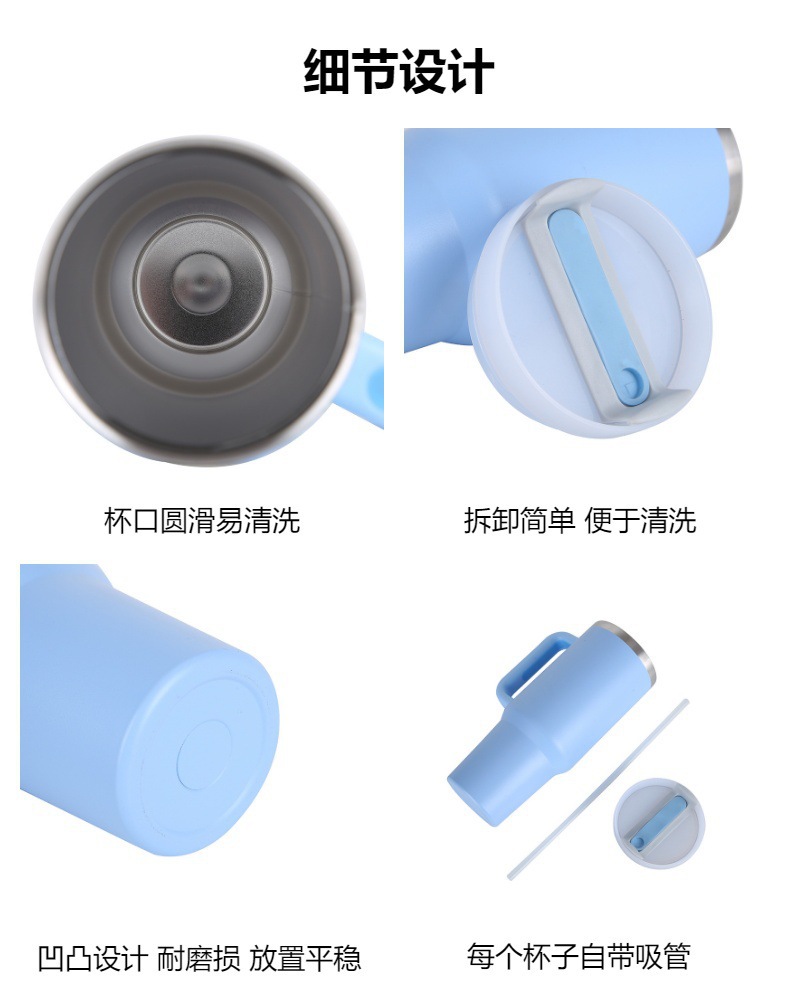 细节设计

杯口圆滑易清洗

拆卸简单 便于清洗

凹凸设计 耐磨损 放置平稳

每个杯子自带吸管