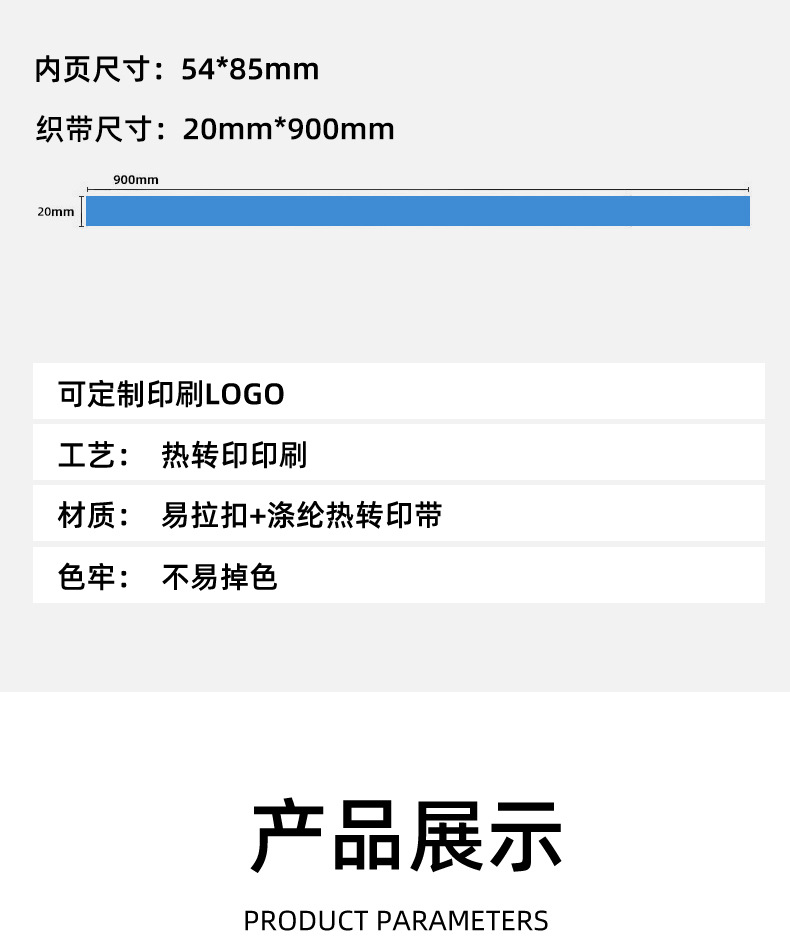 内页尺寸：54*85mm

织带尺寸：20mm*900mm

900mm

20mm

可定制印刷LOGO

工艺： 热转印印刷

材质： 易拉扣+涤纶热转印带

色牢： 不易掉色

产品展示

PRODUCT PARAMETERS