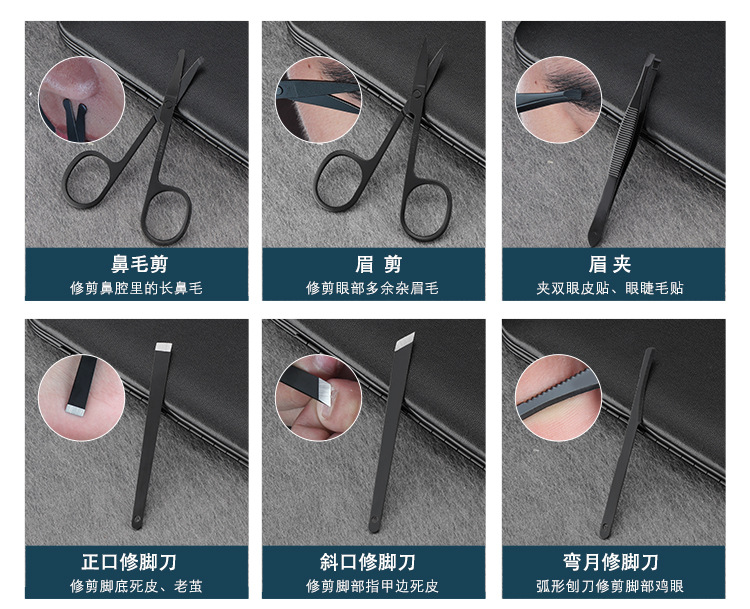 鼻毛剪
修剪鼻腔里的长鼻毛

眉 剪
修剪眼部多余杂眉毛

眉 夹
夹双眼皮贴、眼睫毛贴

正口修脚刀
修剪脚底死皮、老茧

斜口修脚刀
修剪脚部指甲边死皮

弯月修脚刀
弧形刨刀修剪脚部鸡眼