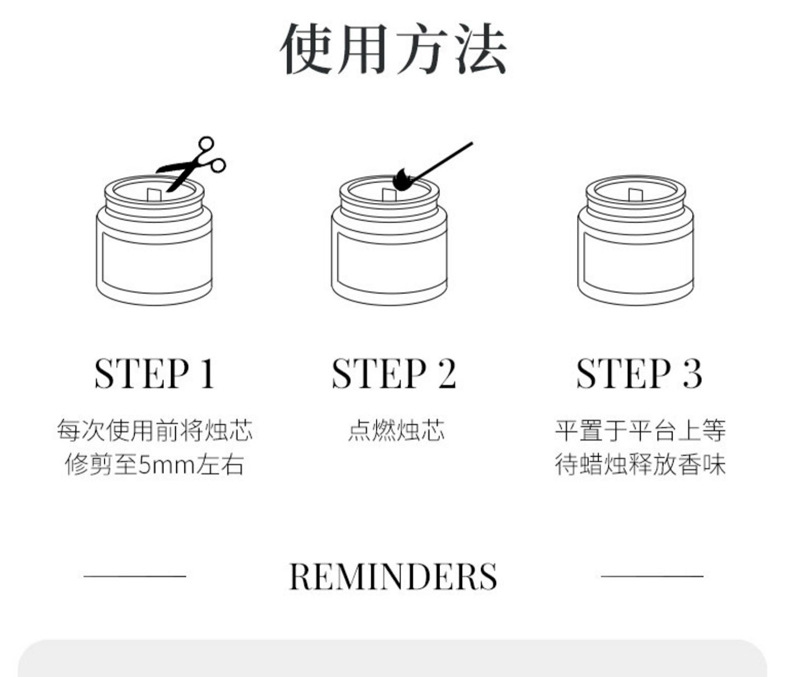 使用方法

STEP 1
每次使用前将烛芯修剪至5mm左右

STEP 2
点燃烛芯

STEP 3
平置于平台上等待蜡烛释放香味

REMINDERS