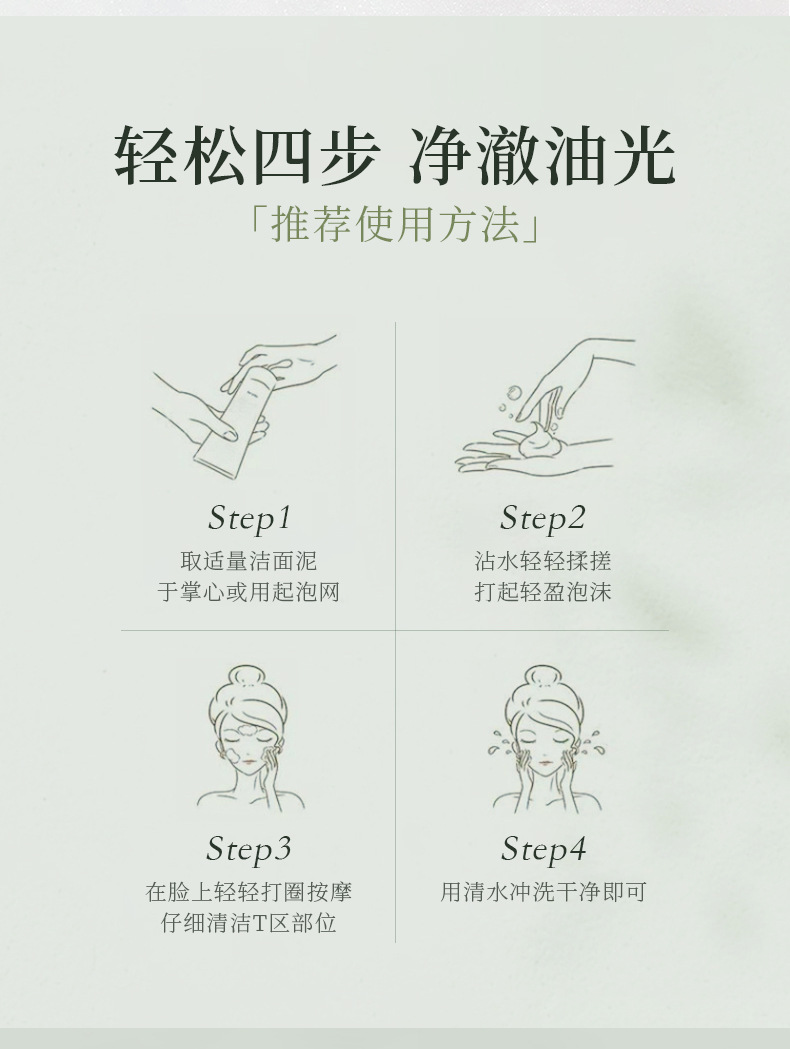 轻松四步 净澈油光

「推荐使用方法」

Step1
取适量洁面泥
于掌心或用起泡网

Step2
沾水轻轻揉搓
打起轻盈泡沫

Step3
在脸上轻轻打圈按摩
仔细清洁T区部位

Step4
用清水冲洗干净即可