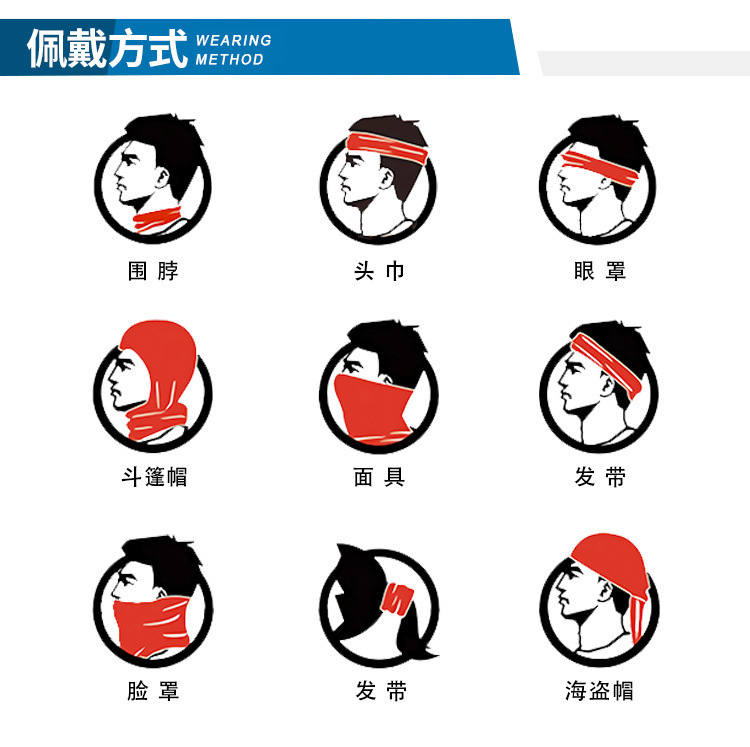 佩戴方式 WEARING METHOD

围脖

头巾

眼罩

斗篷帽

面具

发带

脸罩

发带

海盗帽