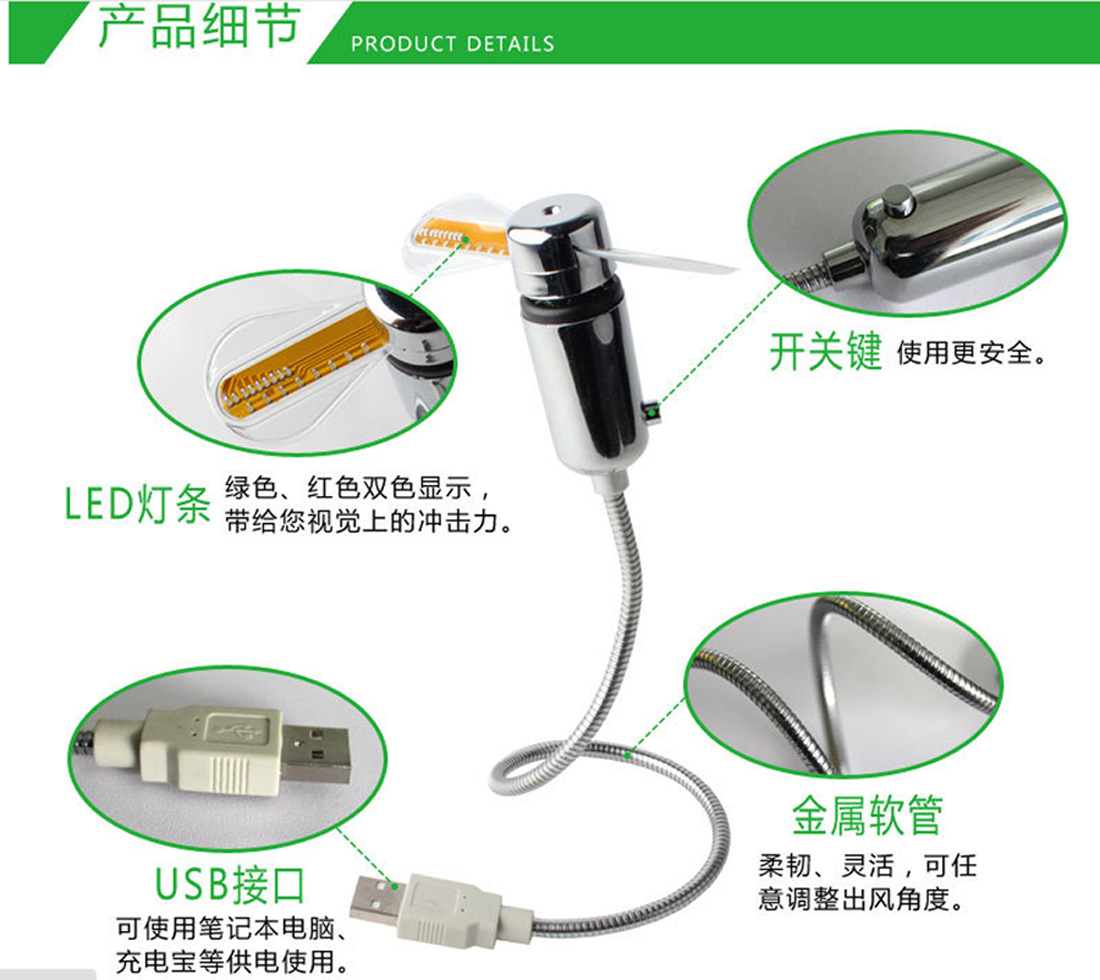 产品细节 PRODUCT DETAILS

开关键 使用更安全。

LED灯条 绿色、红色双色显示，带给您视觉上的冲击力。

金属软管
柔韧、灵活，可任意调整出风角度。

USB接口
可使用笔记本电脑、充电宝等供电使用。