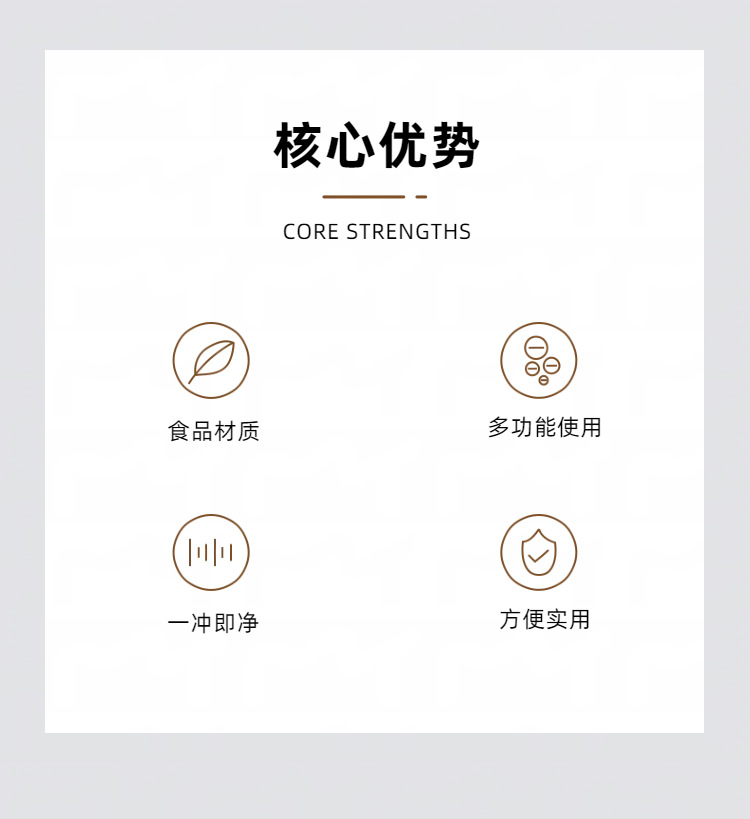 核心优势

CORE STRENGTHS

食品材质

多功能使用

一冲即净

方便实用